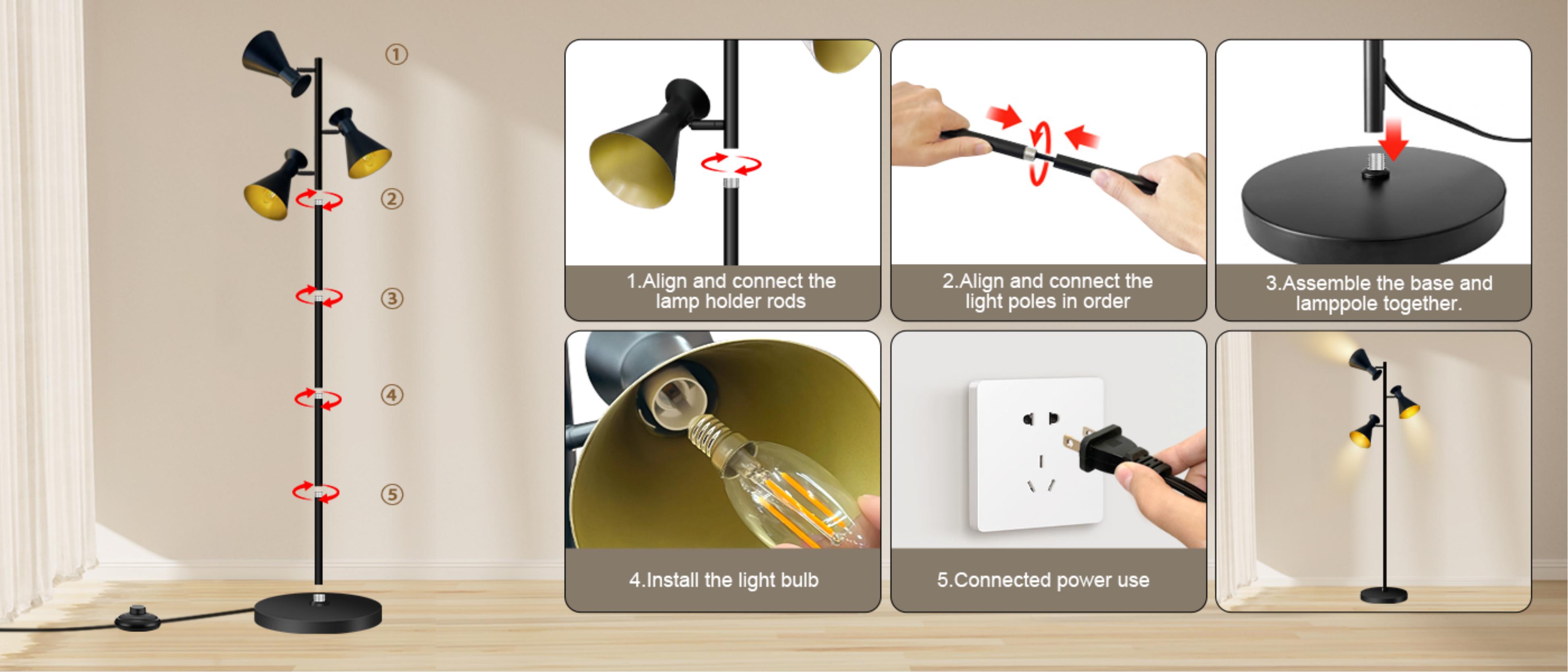 ①
②
③
④
⑤

1.Align and connect the lamp holder rods

2.Align and connect the light poles in order

3.Assemble the base and lamppole together.

4.Install the light bulb

5.Connected power use