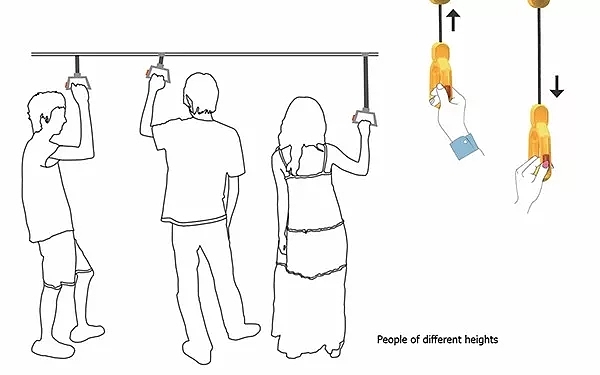 People of different heights