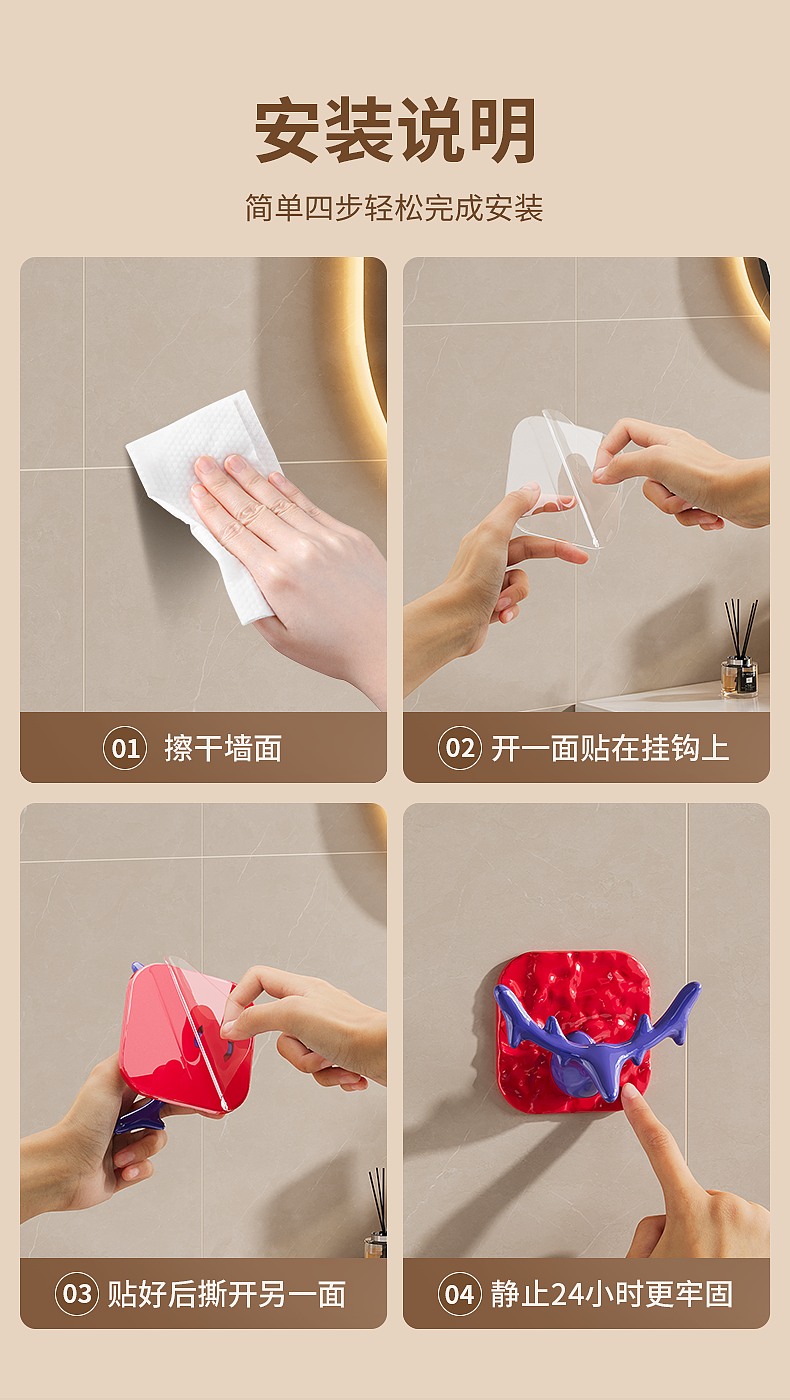 安装说明

简单四步轻松完成安装

01 擦干墙面

02 开一面贴在挂钩上

03 贴好后撕开另一面

04 静止24小时更牢固