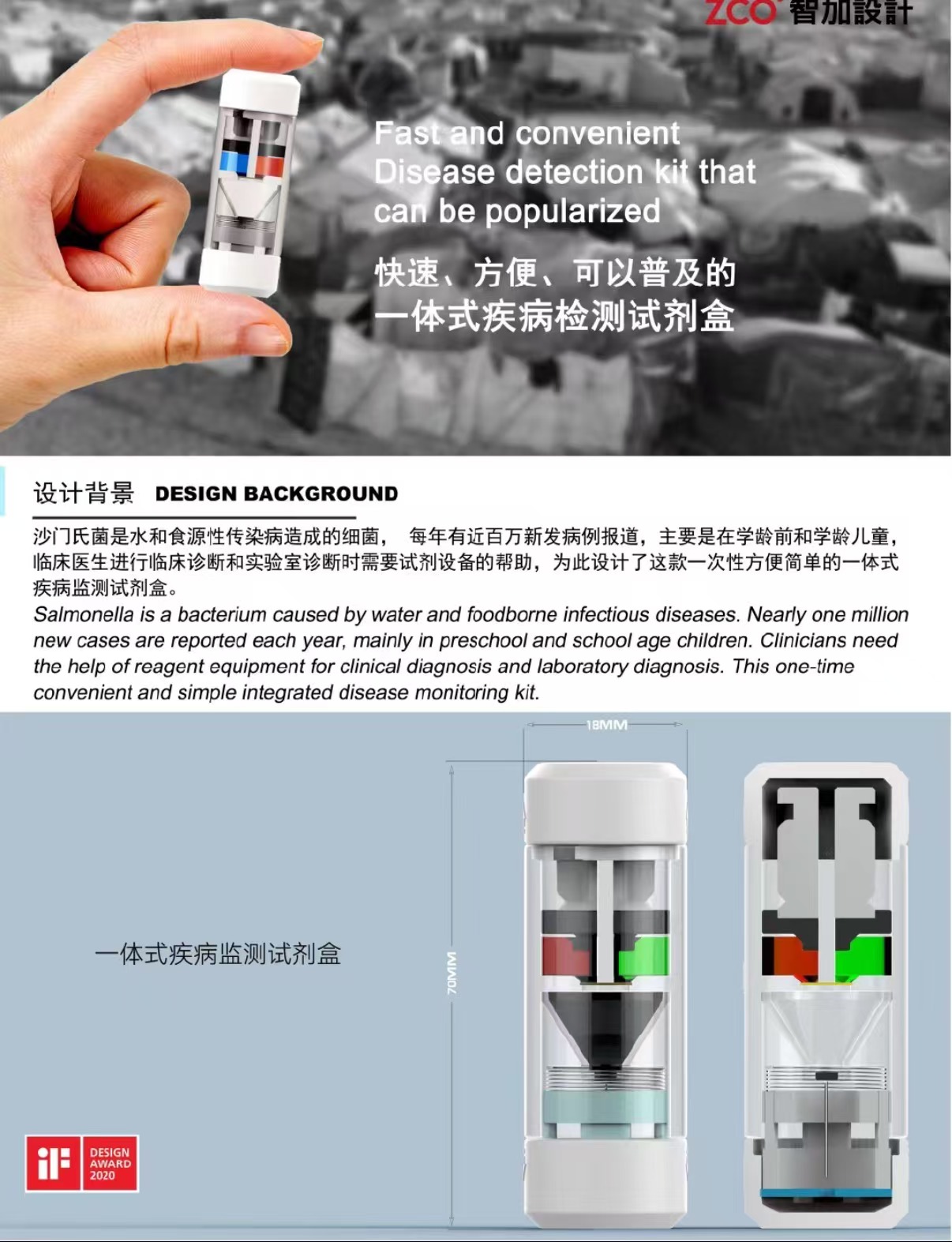 ZCO 智加設計

Fast and convenient
Disease detection kit that
can be popularized

快速、方便、可以普及的
一体式疾病检测试剂盒

设计背景 DESIGN BACKGROUND

沙门氏菌是水和食源性传染病造成的细菌， 每年有近百万新发病例报道，主要是在学龄前和学龄儿童，临床医生进行临床诊断和实验室诊断时需要试剂设备的帮助，为此设计了这款一次性方便简单的一体式疾病监测试剂盒。
Salmonella is a bacterium caused by water and foodborne infectious diseases. Nearly one million new cases are reported each year, mainly in preschool and school age children. Clinicians need the help of reagent equipment for clinical diagnosis and laboratory diagnosis. This one-time convenient and simple integrated disease monitoring kit.

18MM

70MM

一体式疾病监测试剂盒

iF DESIGN AWARD 2020