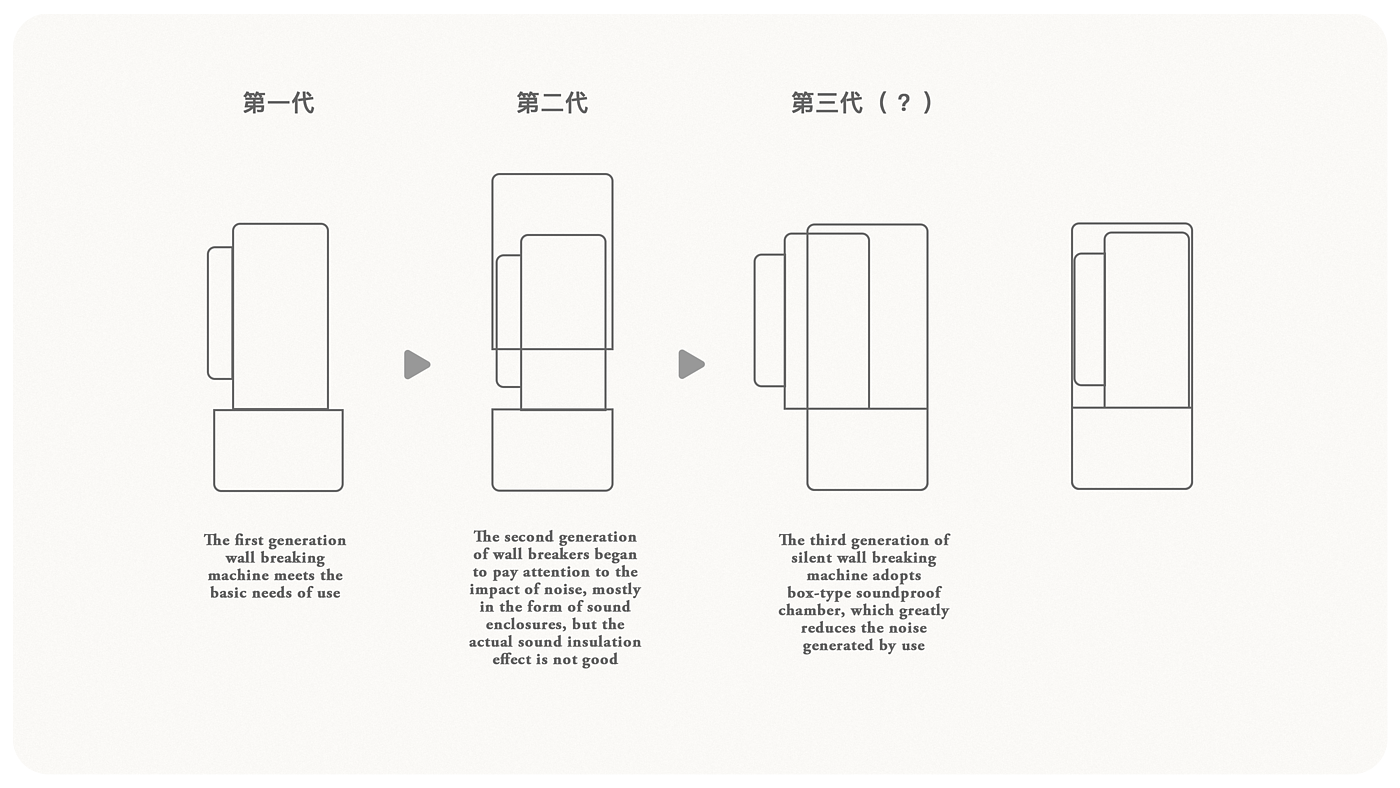 第一代

The first generation wall breaking machine meets the basic needs of use

第二代

The second generation of wall breakers began to pay attention to the impact of noise, mostly in the form of sound enclosures, but the actual sound insulation effect is not good

第三代（？）

The third generation of silent wall breaking machine adopts box-type soundproof chamber, which greatly reduces the noise generated by use