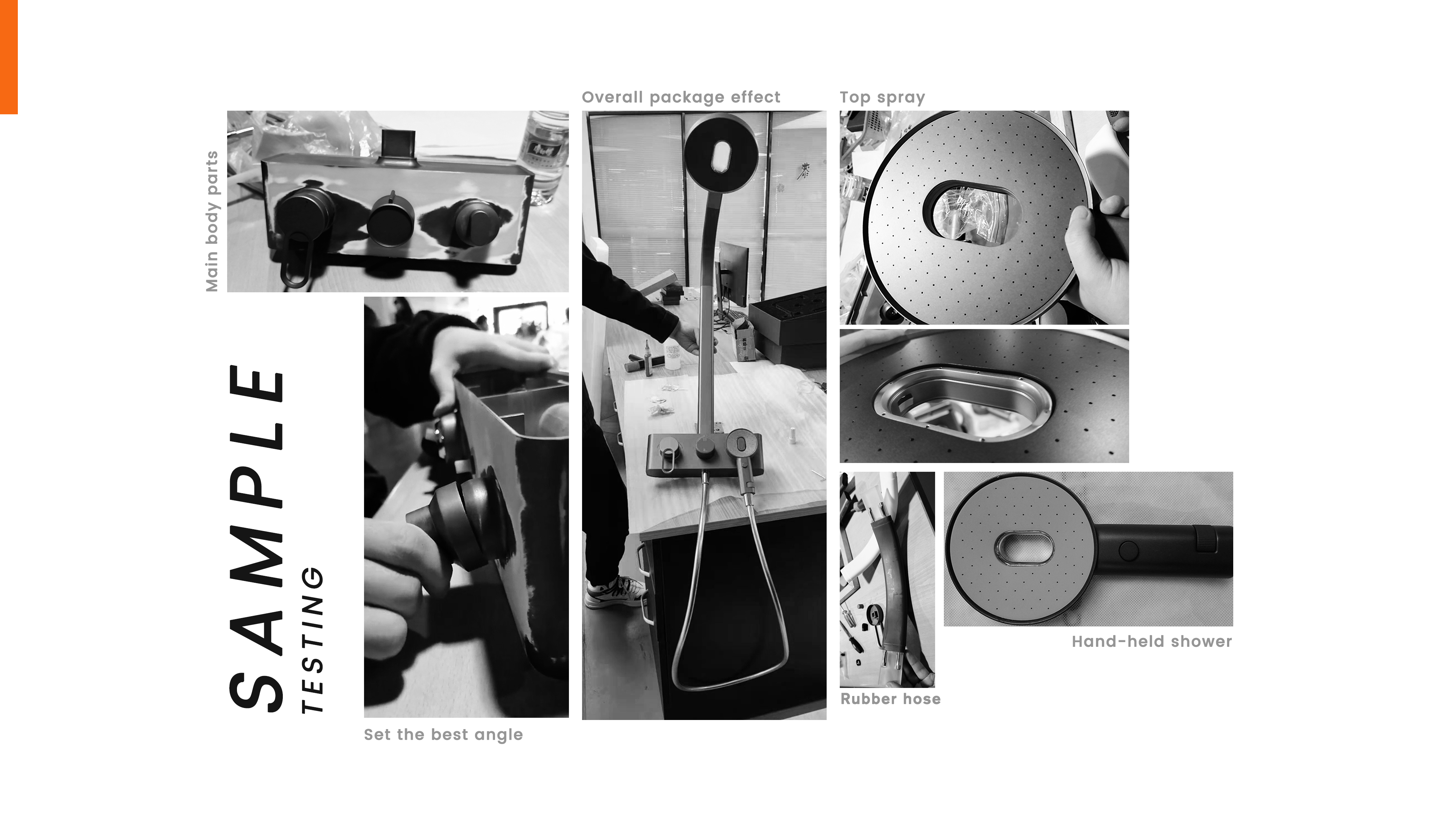 Main body parts

SAMPLE
TESTING

Set the best angle

Overall package effect

Top spray

Rubber hose

Hand-held shower