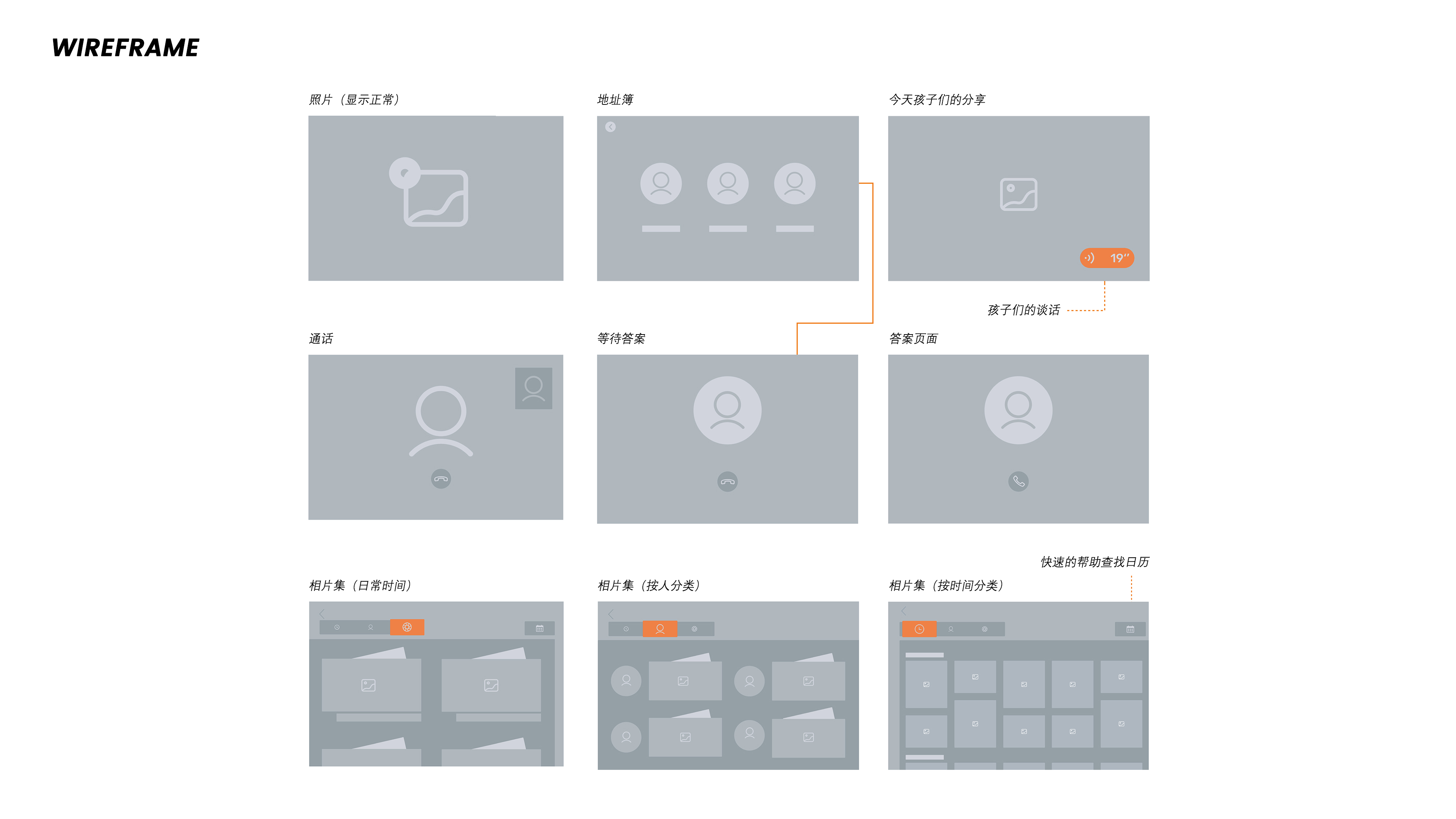 WIREFRAME

照片（显示正常）

地址簿

今天孩子们的分享

19"

孩子们的谈话

通话

等待答案

答案页面

快速的帮助查找日历

相片集（日常时间）

相片集（按人分类）

相片集（按时间分类）