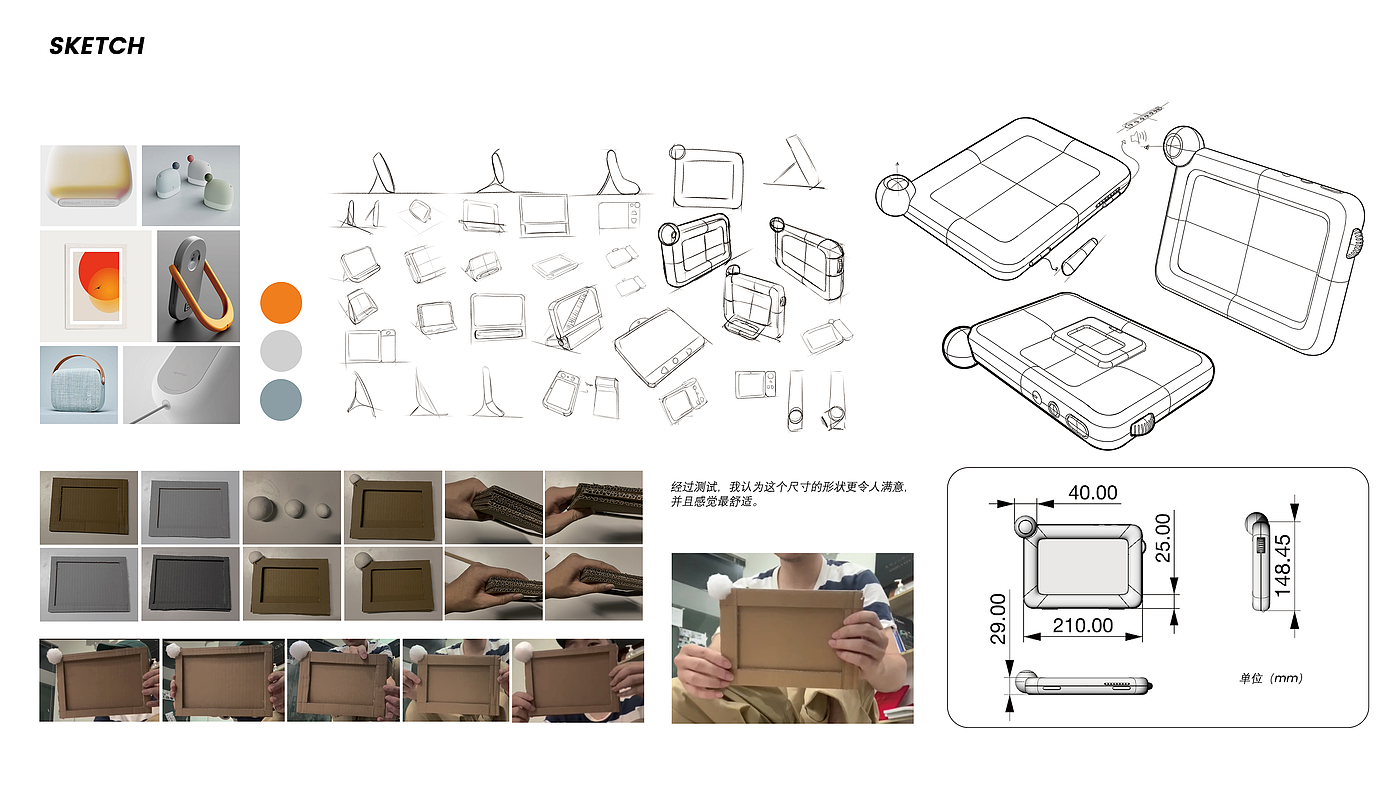 SKETCH

经过测试，我认为这个尺寸的形状更令人满意，并且感觉最舒适。

40.00

25.00

29.00

210.00

148.45

单位（mm）