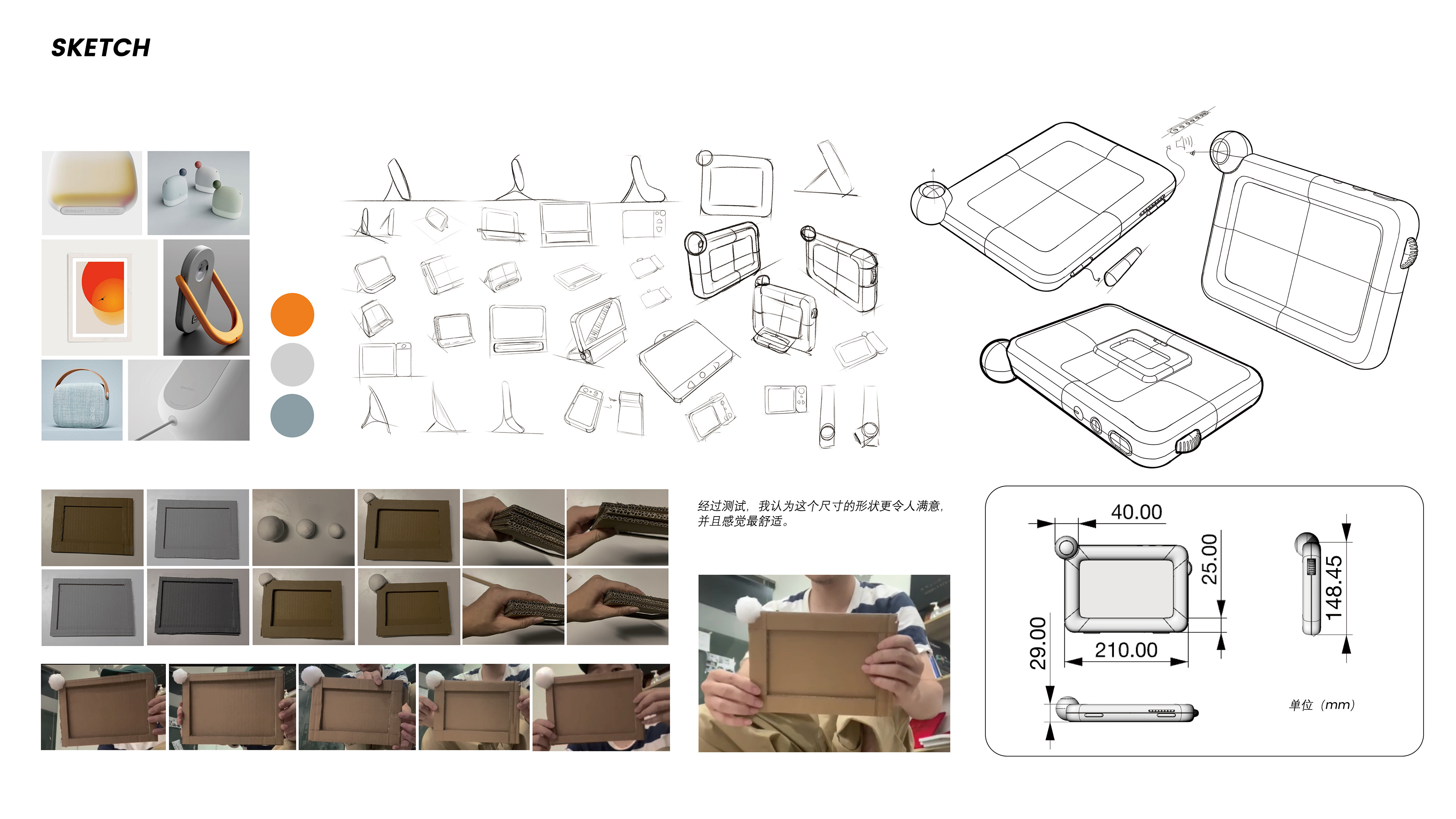 SKETCH

经过测试，我认为这个尺寸的形状更令人满意，并且感觉最舒适。

40.00

25.00

148.45

29.00

210.00

单位（mm）