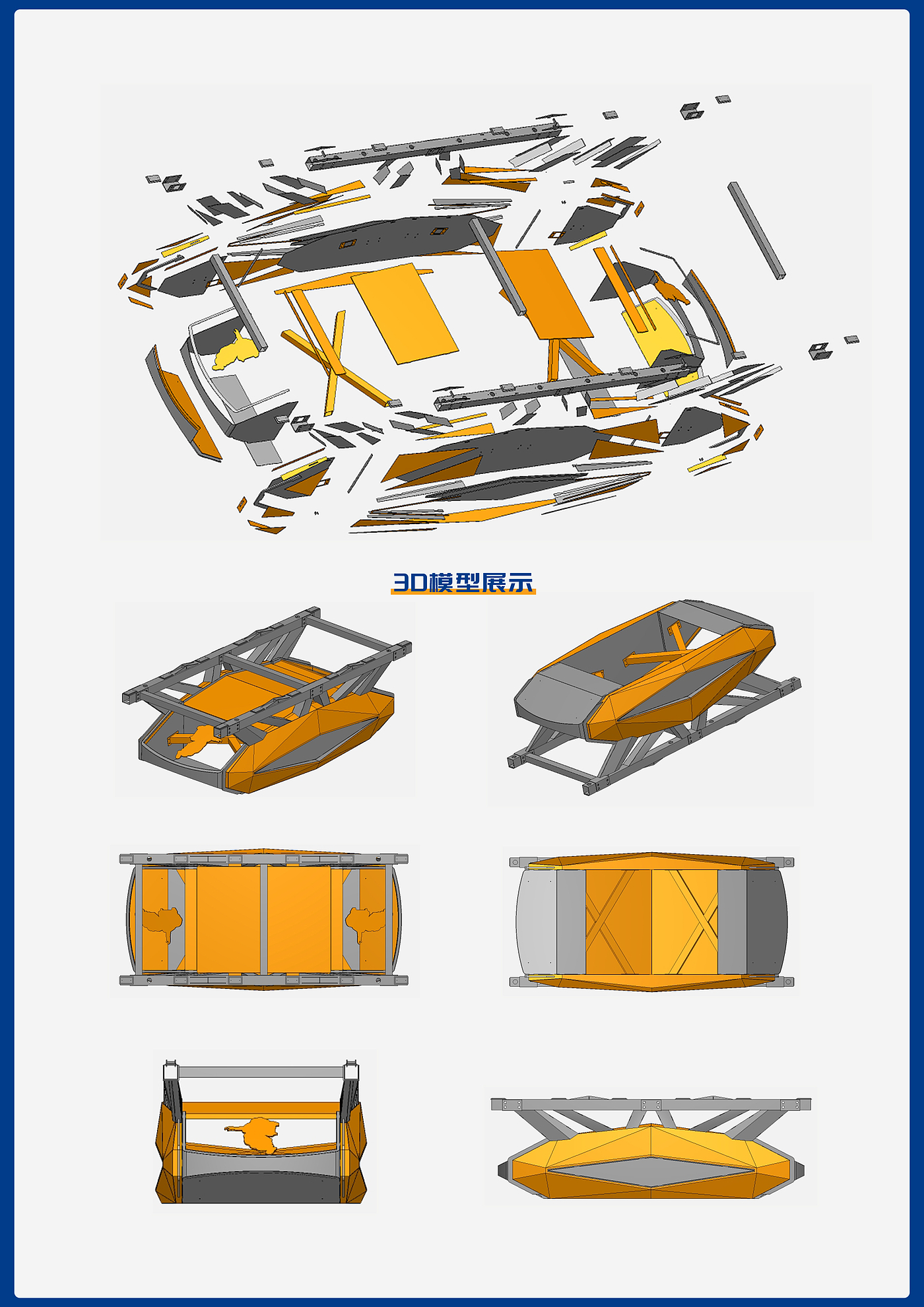 3D模型展示