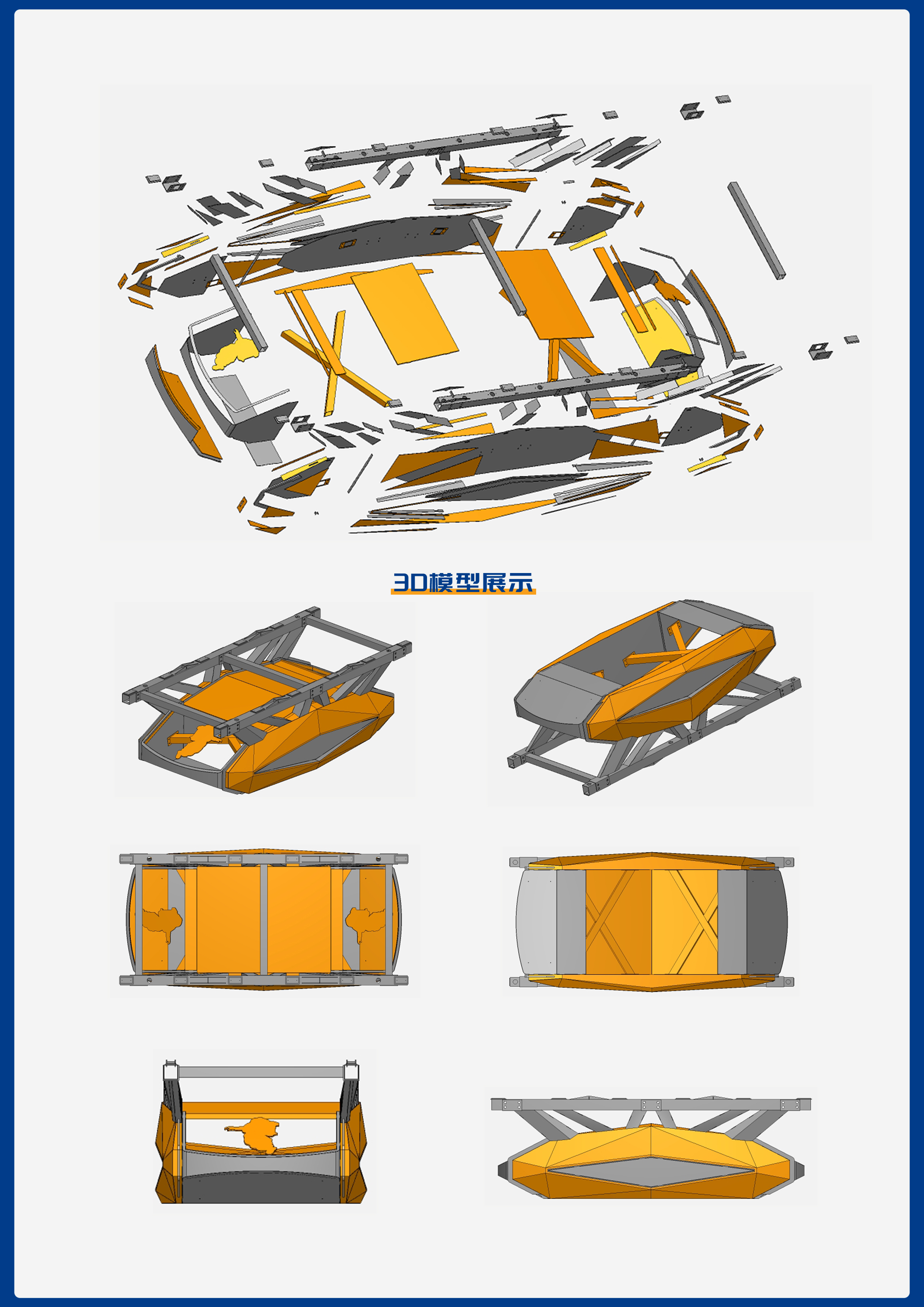 3D模型展示