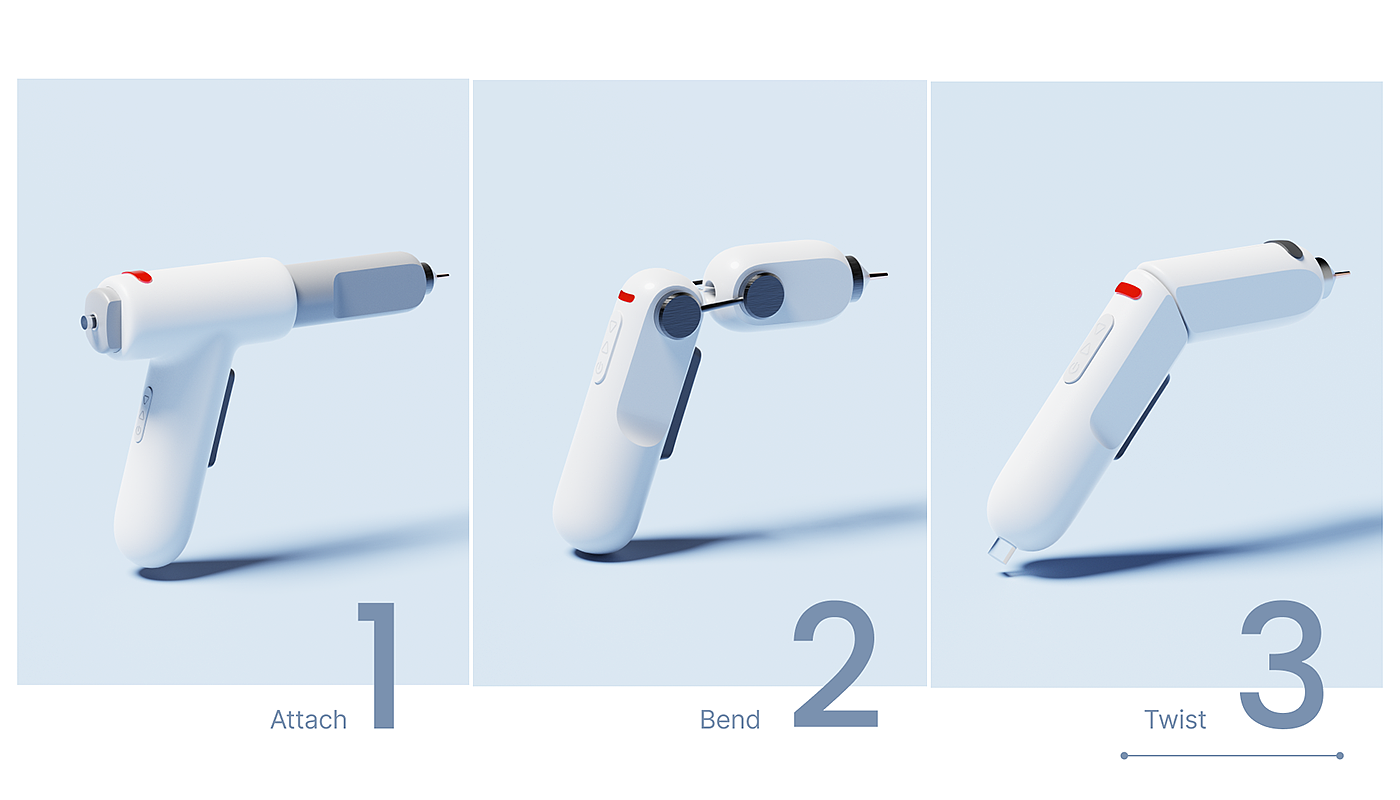 Attach 1

Bend 2

Twist 3