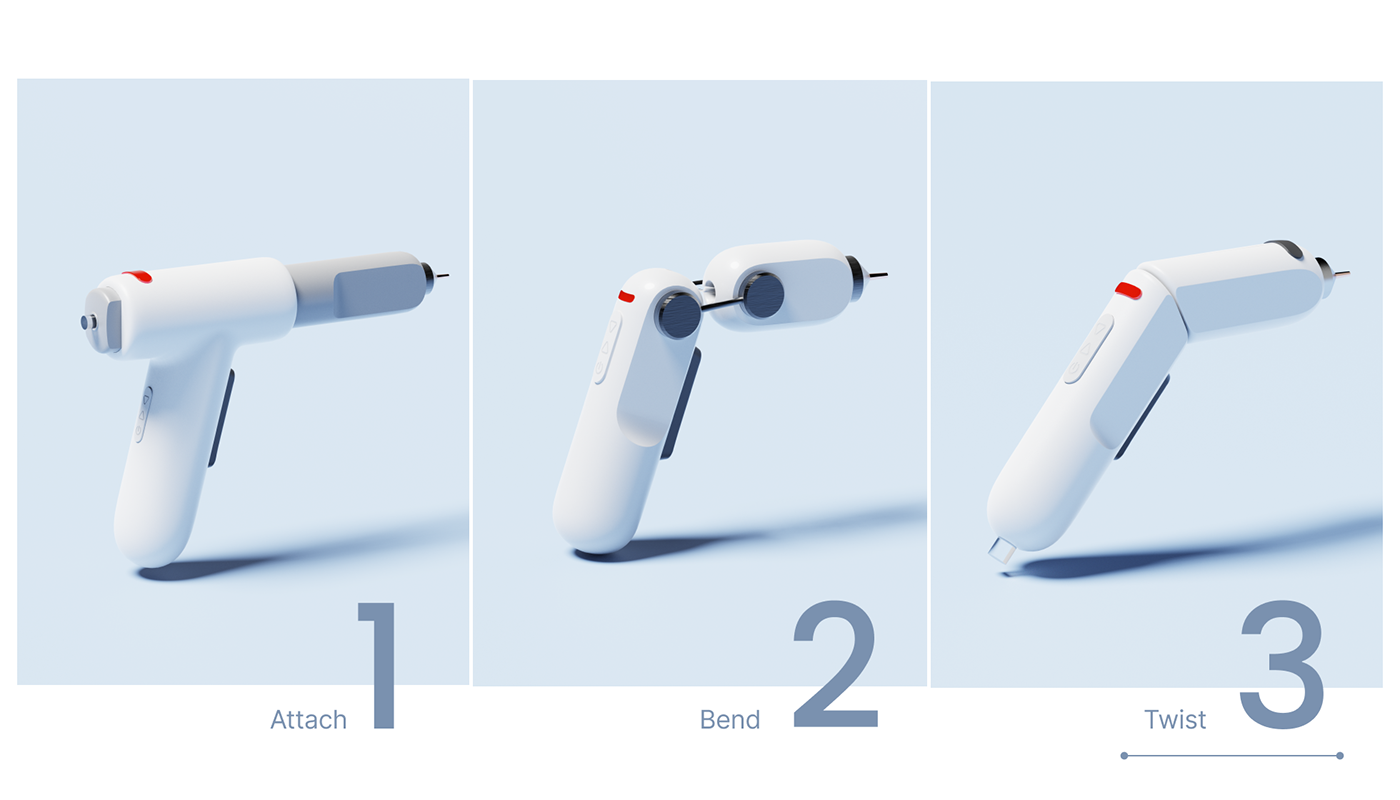 Attach 1

Bend 2

Twist 3