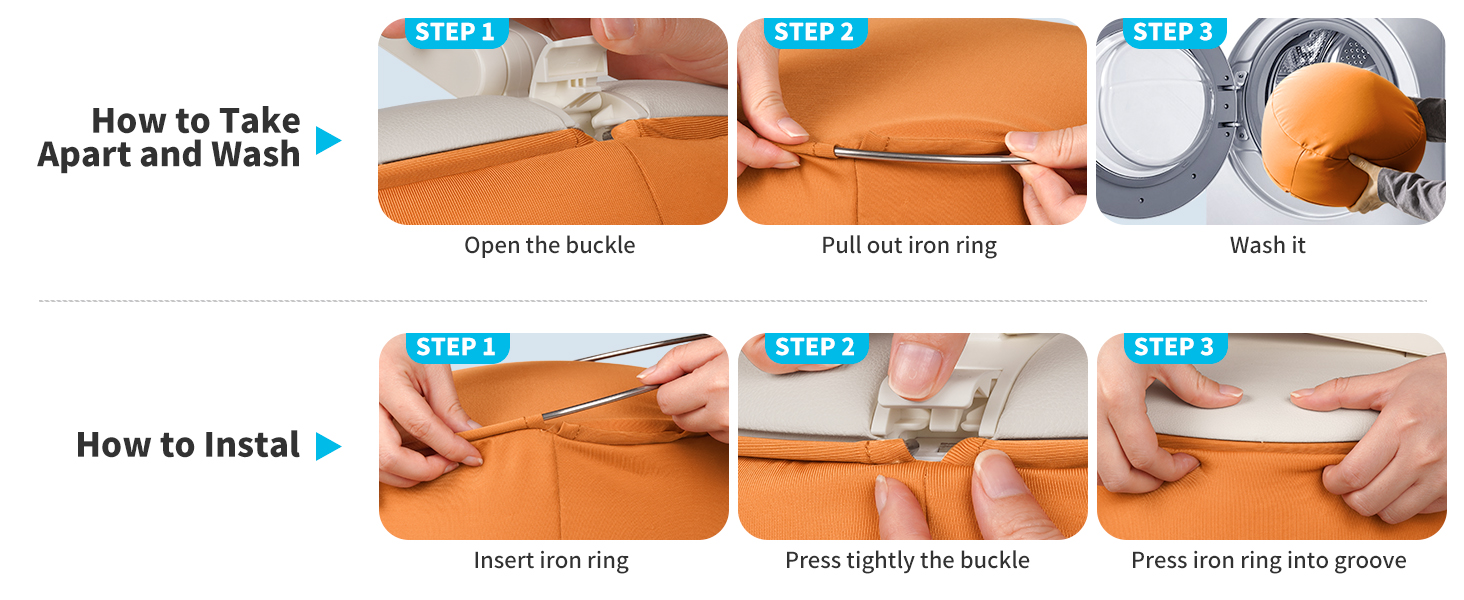 How to Take Apart and Wash

STEP 1
Open the buckle

STEP 2
Pull out iron ring

STEP 3
Wash it

How to Instal

STEP 1
Insert iron ring

STEP 2
Press tightly the buckle

STEP 3
Press iron ring into groove