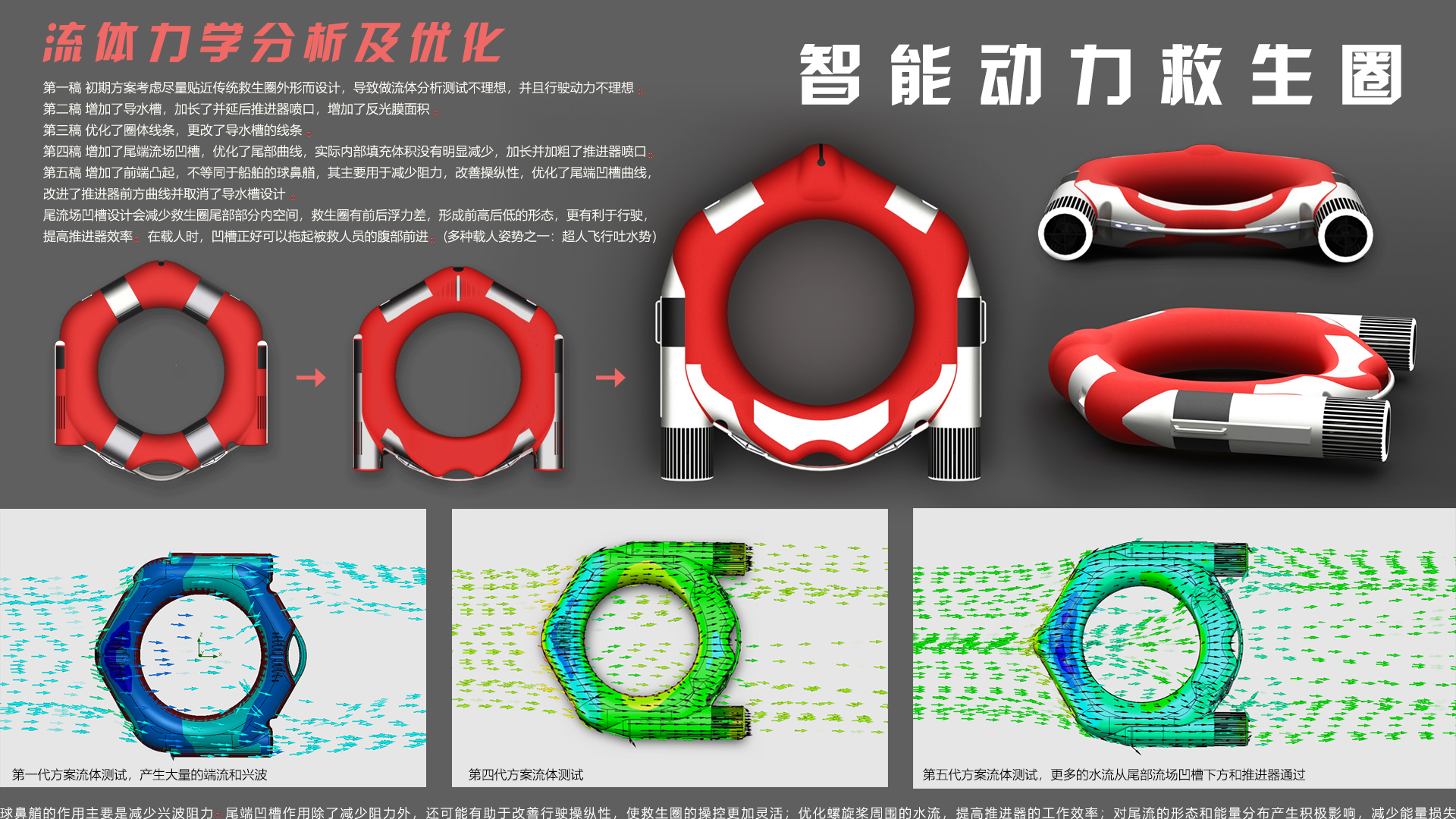 流体力学分析及优化

智能动力救生圈

第一稿 初期方案考虑尽量贴近传统救生圈外形而设计，导致做流体分析测试不理想，并且行驶动力不理想。
第二稿 增加了导水槽，加长了并延后推进器喷口，增加了反光膜面积。
第三稿 优化了圈体线条，更改了导水槽的线条。
第四稿 增加了尾端流场凹槽，优化了尾部曲线，实际内部填充体积没有明显减少，加长并加粗了推进器喷口。
第五稿 增加了前端凸起，不等同于船舶的球鼻艏，其主要用于减少阻力，改善操纵性，优化了尾端凹槽曲线，改进了推进器前方曲线并取消了导水槽设计。
尾流场凹槽设计会减少救生圈尾部部分内空间，救生圈有前后浮力差，形成前高后低的形态，更有利于行驶，提高推进器效率。在载人时，凹槽正好可以拖起被救人员的腹部前进。（多种载人姿势之一：超人飞行吐水势）

第一代方案流体测试，产生大量的端流和兴波

第四代方案流体测试

第五代方案流体测试，更多的水流从尾部流场凹槽下方和推进器通过

球鼻艏的作用主要是减少兴波阻力。尾端凹槽作用除了减少阻力外，还可能有助于改善行驶操纵性，使救生圈的操控更加灵活；优化螺旋桨周围的水流，提高推进器的工作效率；对尾流的形态和能量分布产生积极影响，减少能量损失