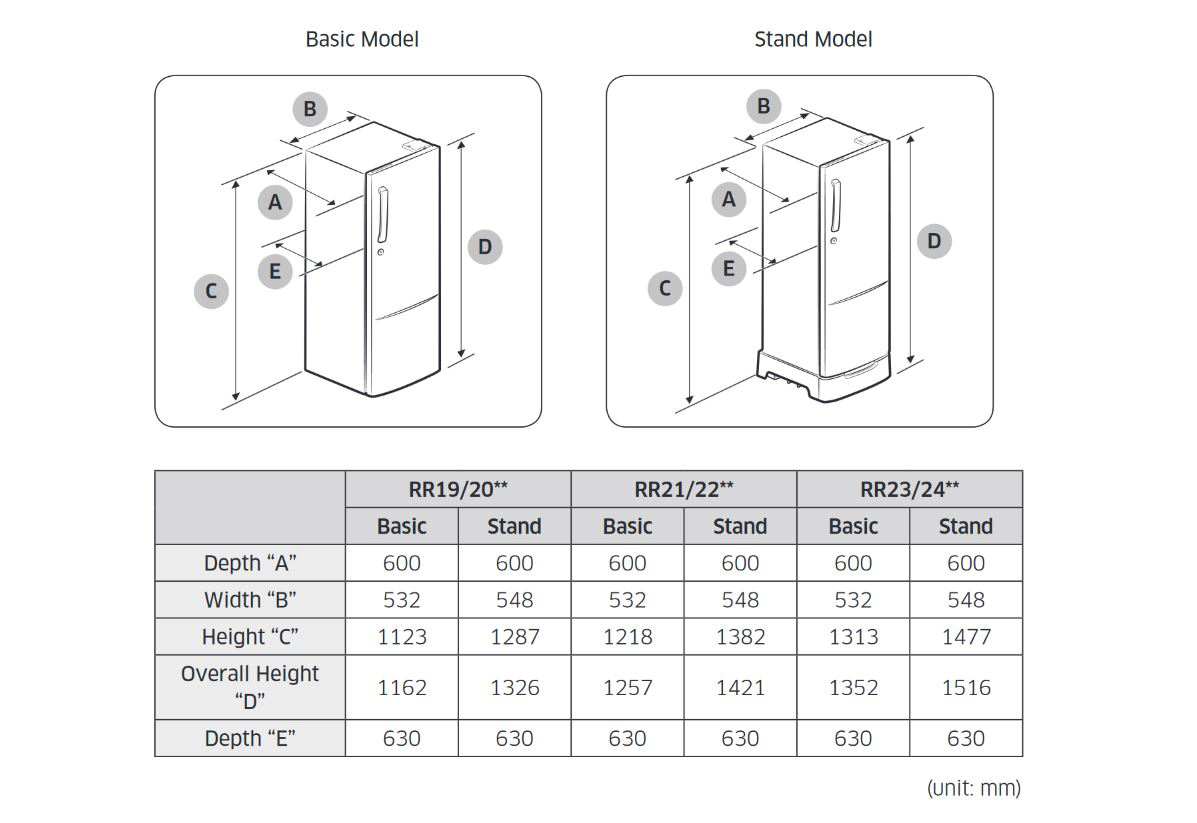 Basic Model

B
A
E
C
D

Stand Model

B
A
E
C
D

| | RR19/20** | | RR21/22** | | RR23/24** | |
|---|---|---|---|---|---|---|
| | Basic | Stand | Basic | Stand | Basic | Stand |
| Depth “A” | 600 | 600 | 600 | 600 | 600 | 600 |
| Width “B” | 532 | 548 | 532 | 548 | 532 | 548 |
| Height “C” | 1123 | 1287 | 1218 | 1382 | 1313 | 1477 |
| Overall Height “D” | 1162 | 1326 | 1257 | 1421 | 1352 | 1516 |
| Depth “E” | 630 | 630 | 630 | 630 | 630 | 630 |

(unit: mm)