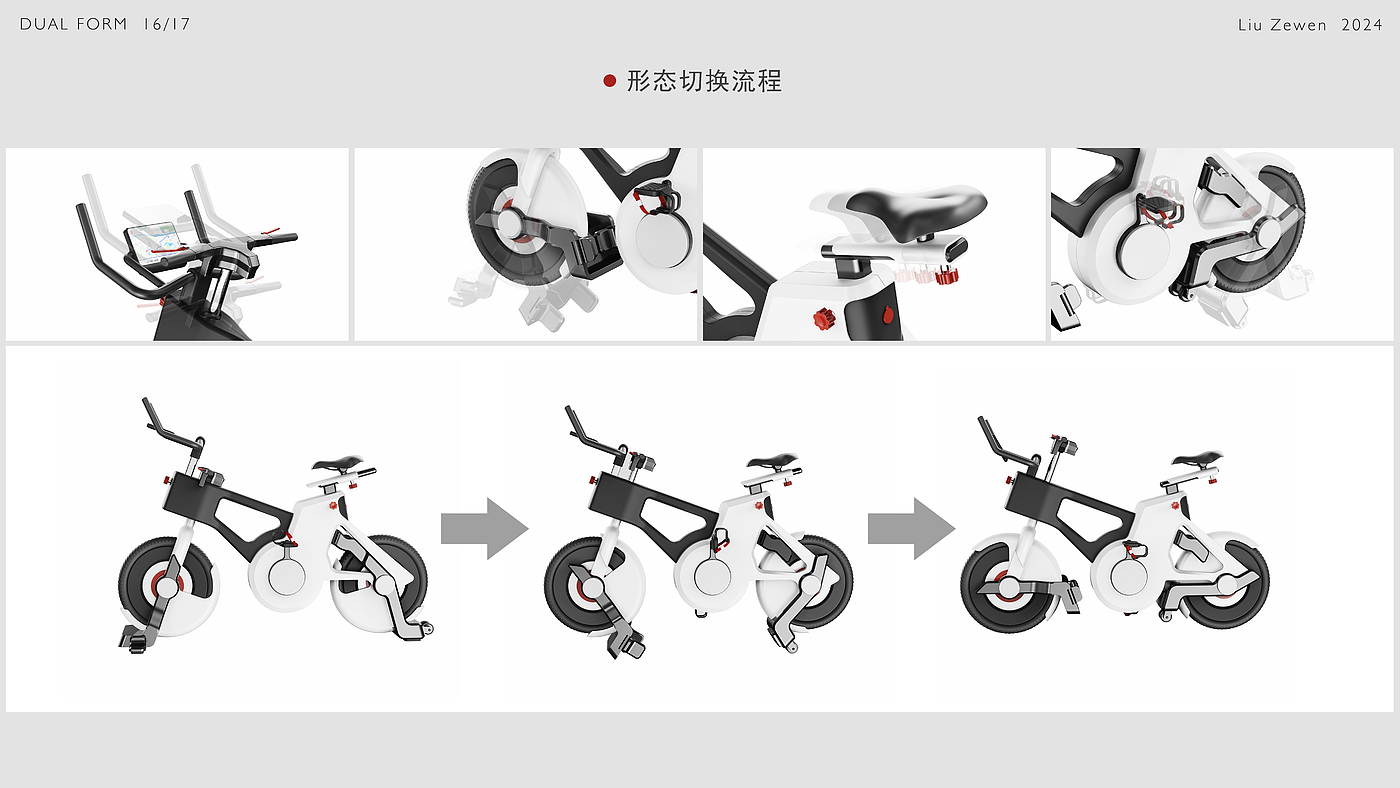 DUAL FORM 16/17

Liu Zewen 2024

形态切换流程