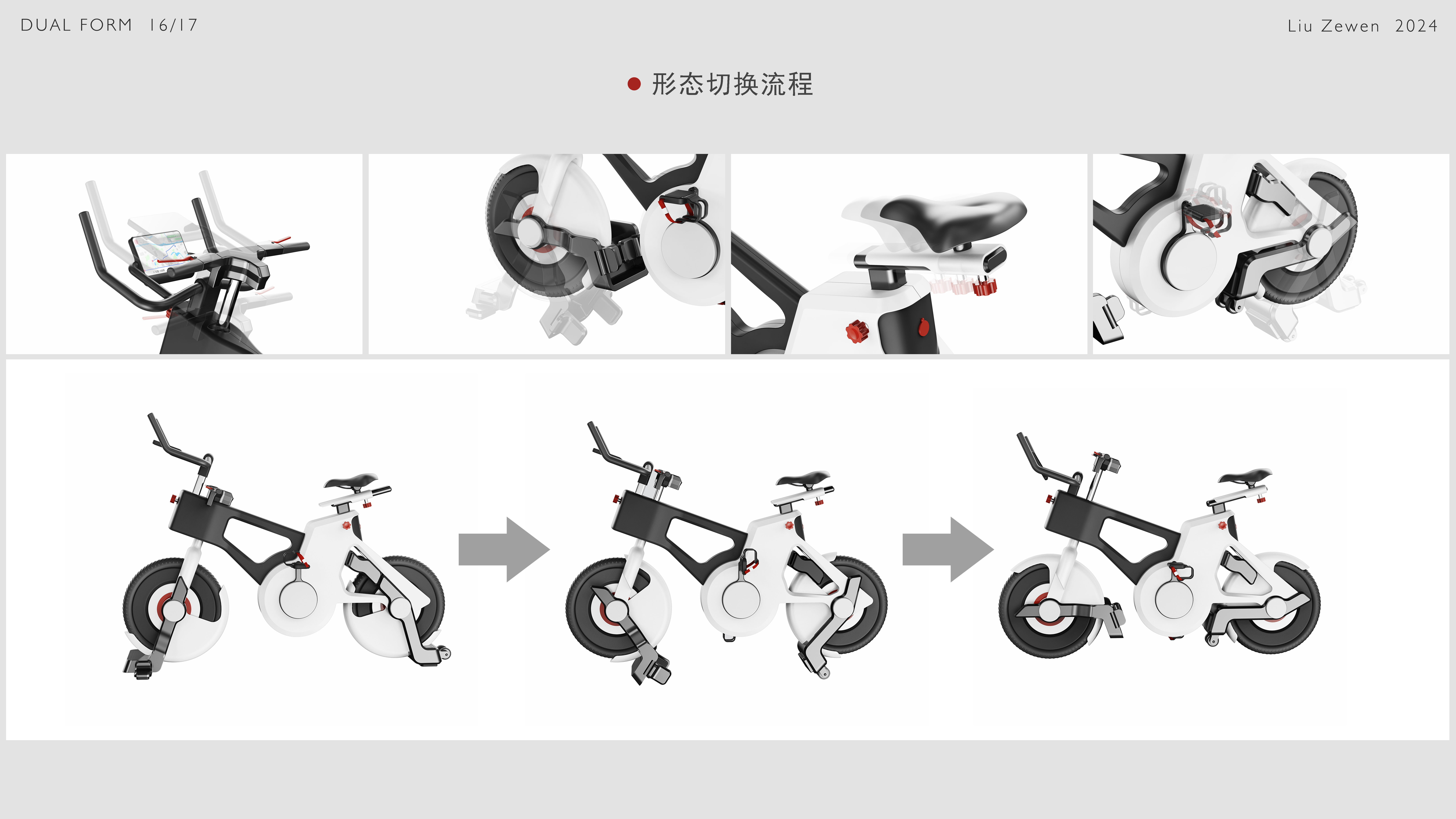 DUAL FORM 16/17

Liu Zewen 2024

形态切换流程