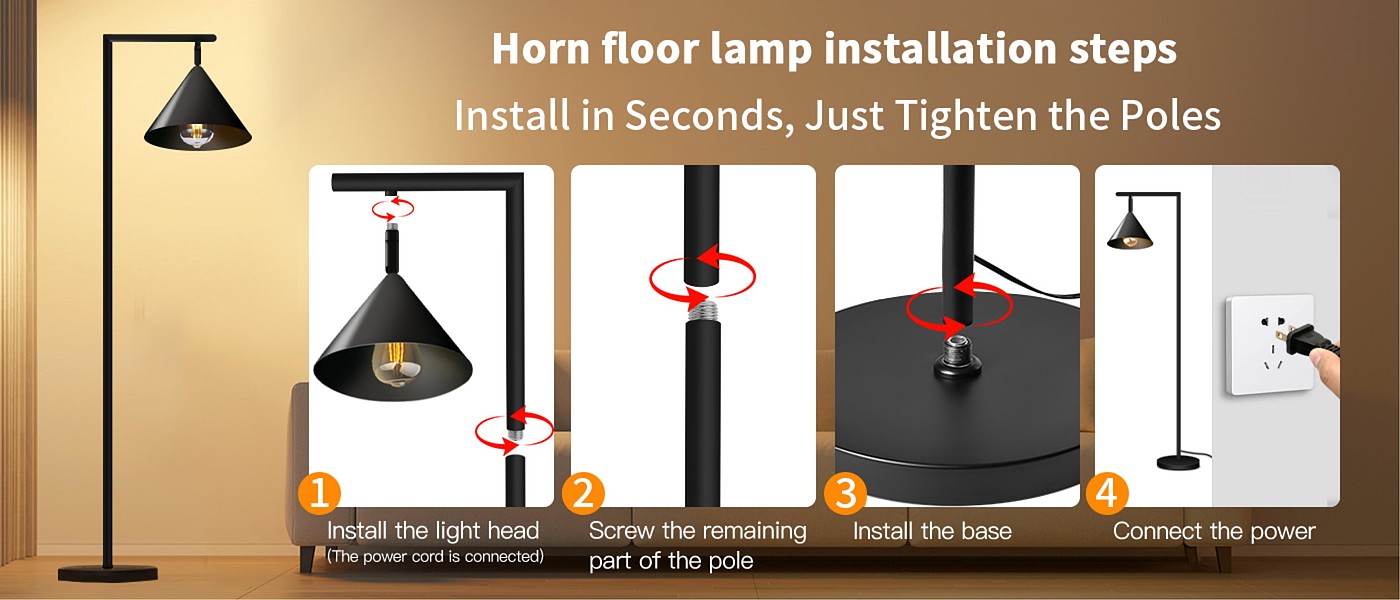 Horn floor lamp installation steps

Install in Seconds, Just Tighten the Poles

1 Install the light head
(The power cord is connected)

2 Screw the remaining part of the pole

3 Install the base

4 Connect the power