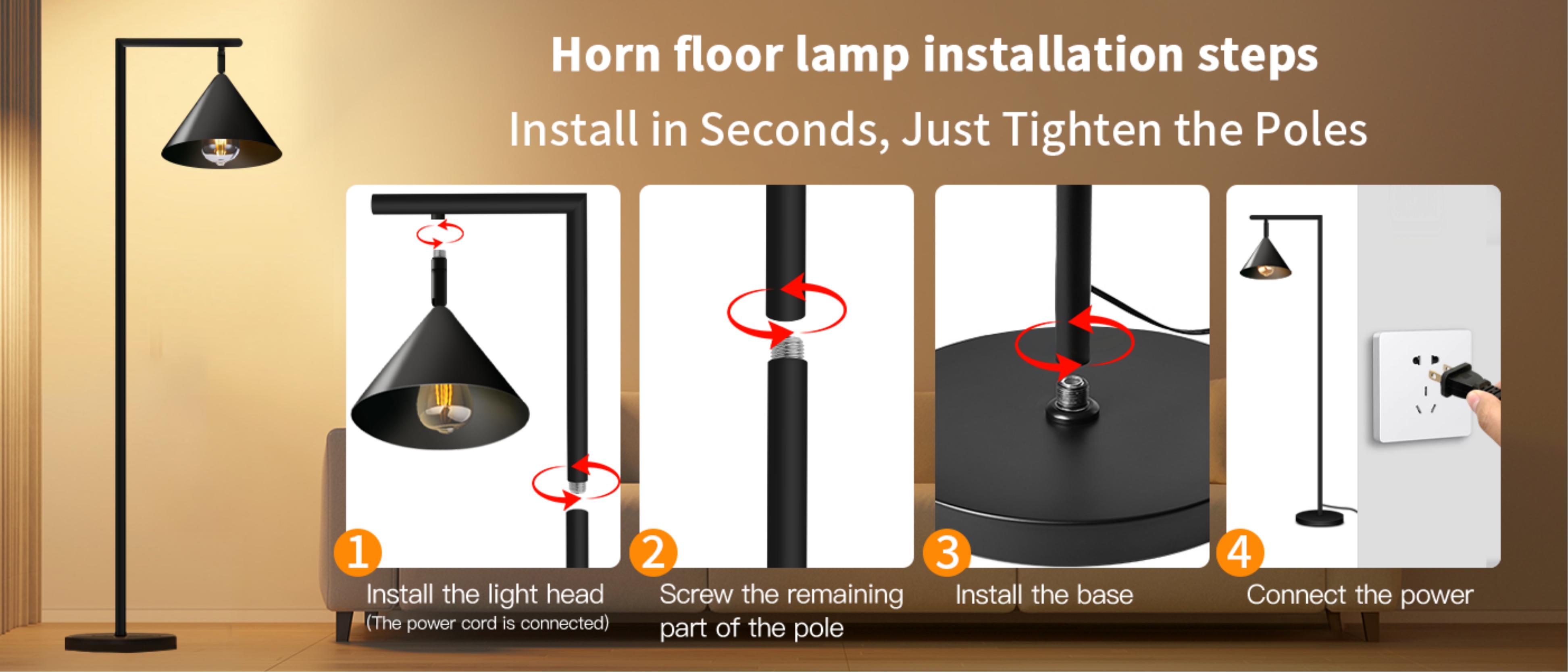 Horn floor lamp installation steps

Install in Seconds, Just Tighten the Poles

1
Install the light head
(The power cord is connected)

2
Screw the remaining part of the pole

3
Install the base

4
Connect the power