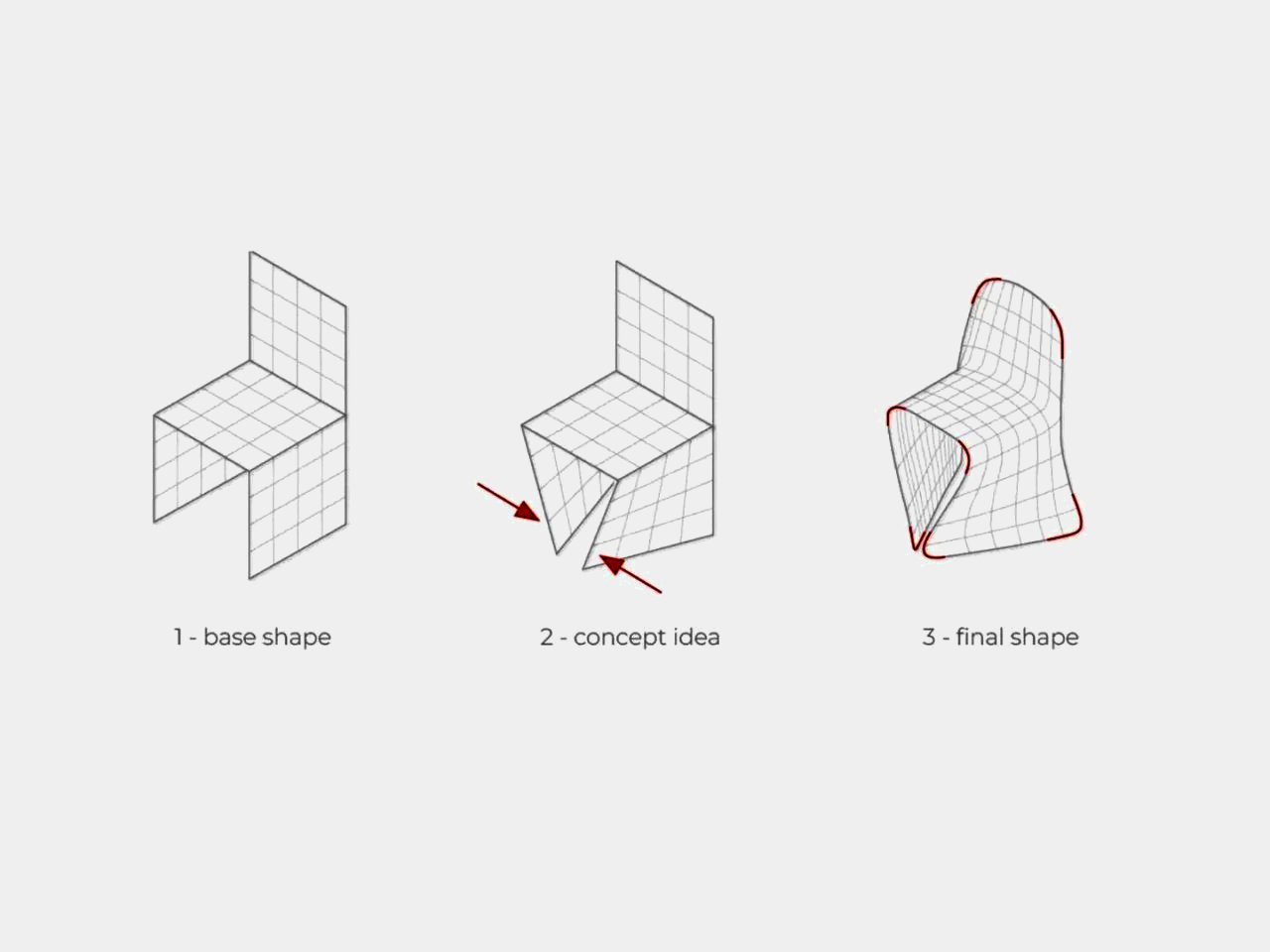 1 - base shape

2 - concept idea

3 - final shape