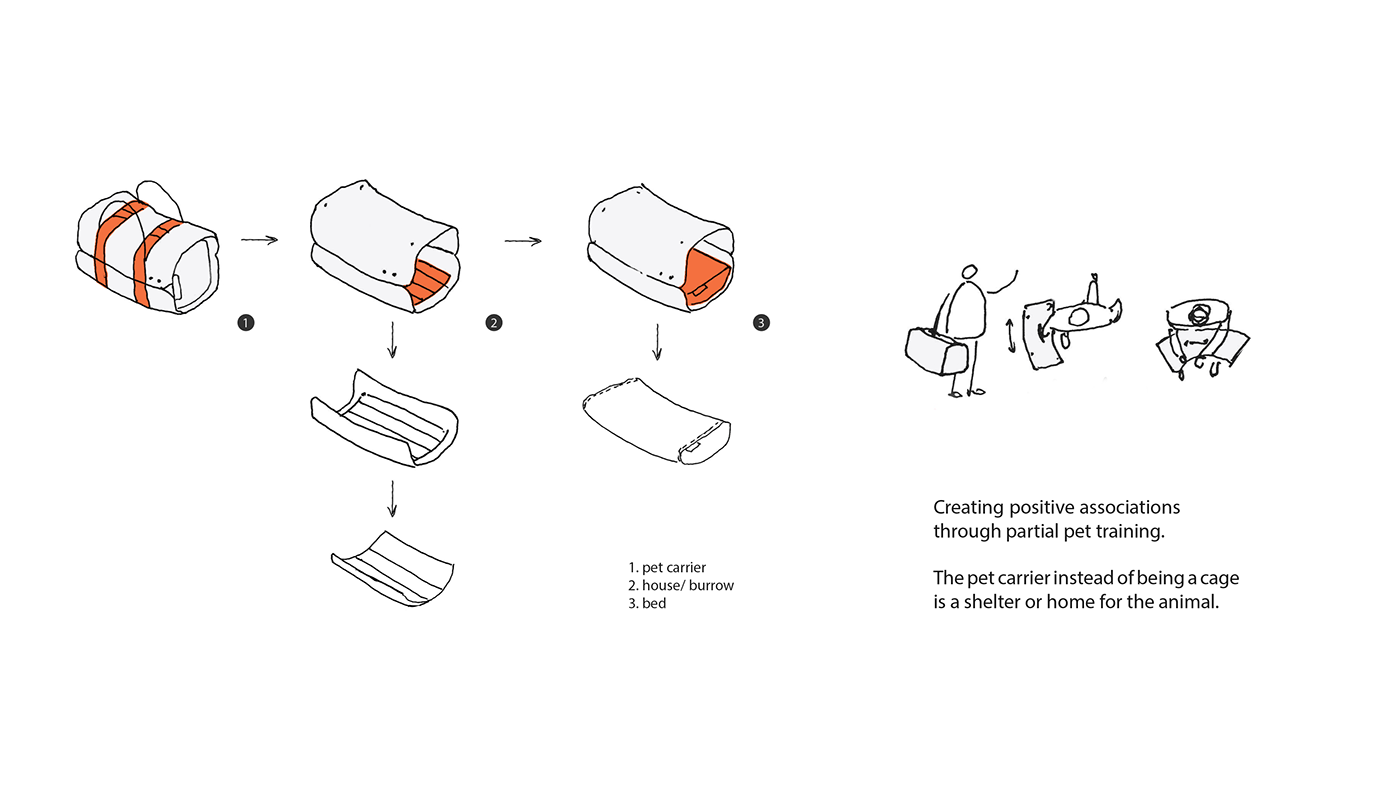 1

2

3

1. pet carrier
2. house/ burrow
3. bed

Creating positive associations through partial pet training.

The pet carrier instead of being a cage is a shelter or home for the animal.