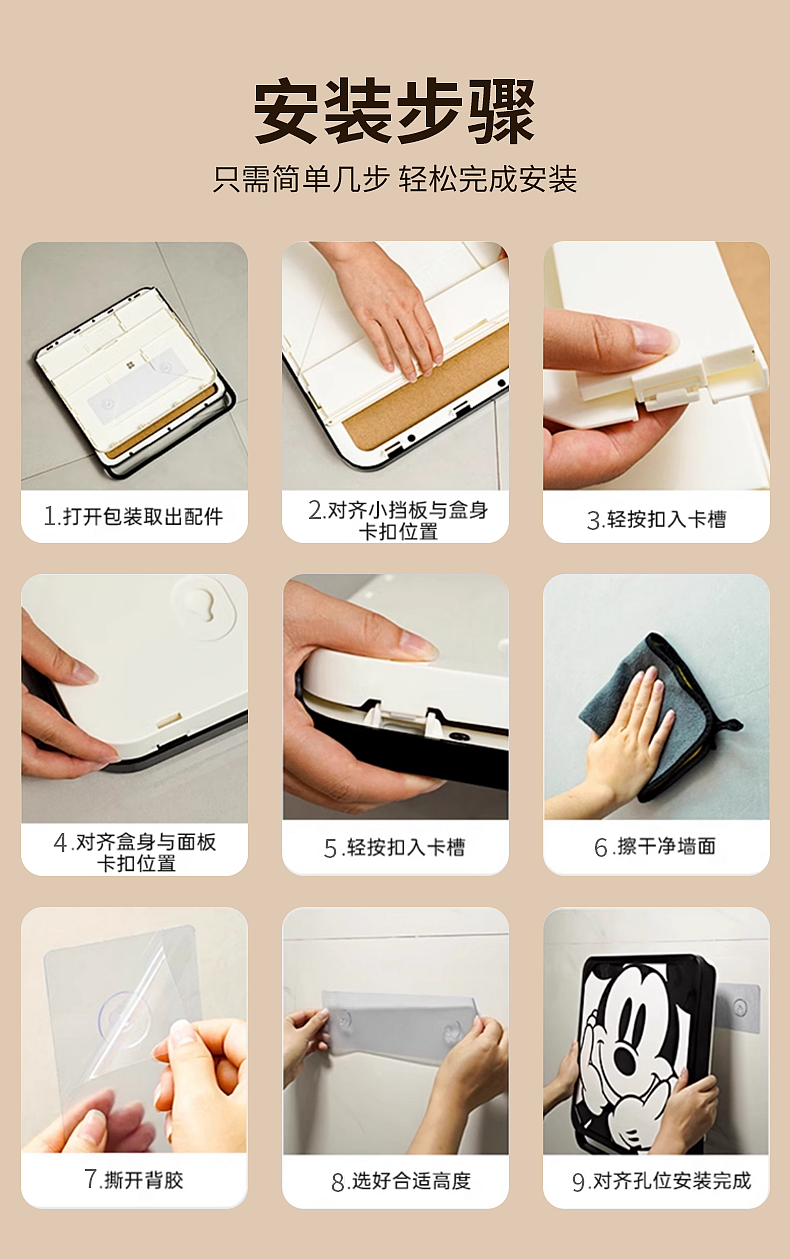 安装步骤

只需简单几步 轻松完成安装

1.打开包装取出配件

2.对齐小挡板与盒身卡扣位置

3.轻按扣入卡槽

4.对齐盒身与面板卡扣位置

5.轻按扣入卡槽

6.擦干净墙面

7.撕开背胶

8.选好合适高度

9.对齐孔位安装完成