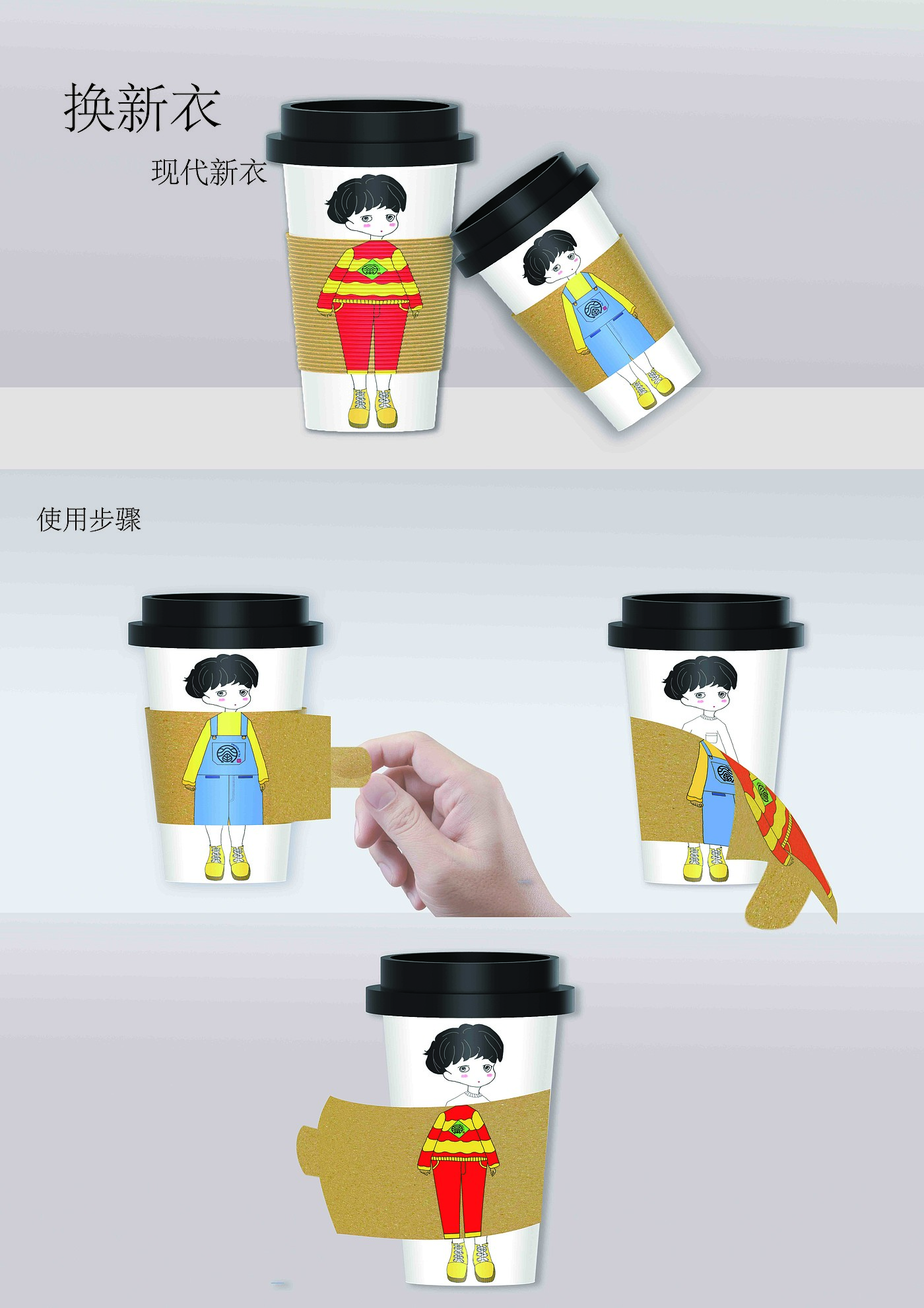 换新衣

现代新衣

使用步骤