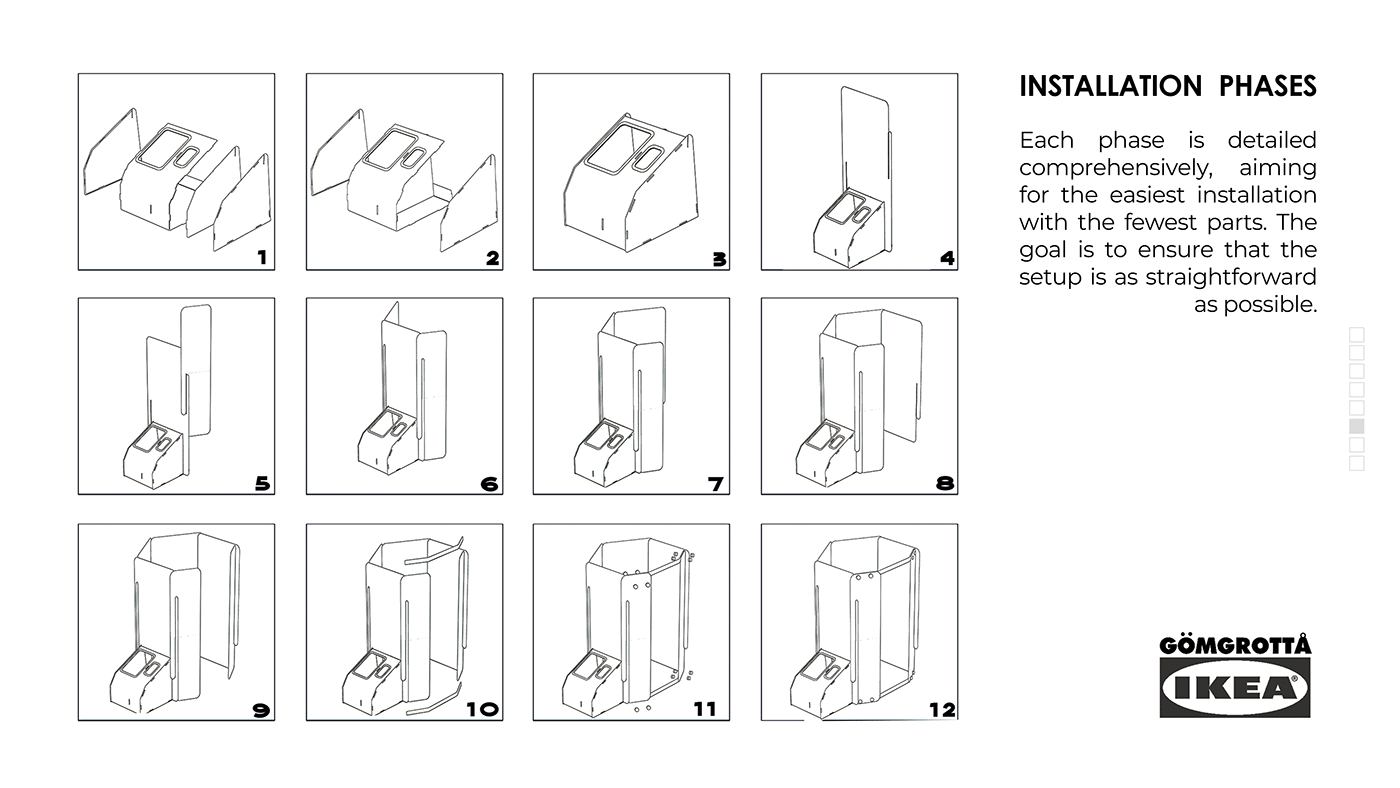 1

2

3

4

5

6

7

8

9

10

11

12

INSTALLATION PHASES

Each phase is detailed comprehensively, aiming for the easiest installation with the fewest parts. The goal is to ensure that the setup is as straightforward as possible.

GÖMGROTTÅ

IKEA®