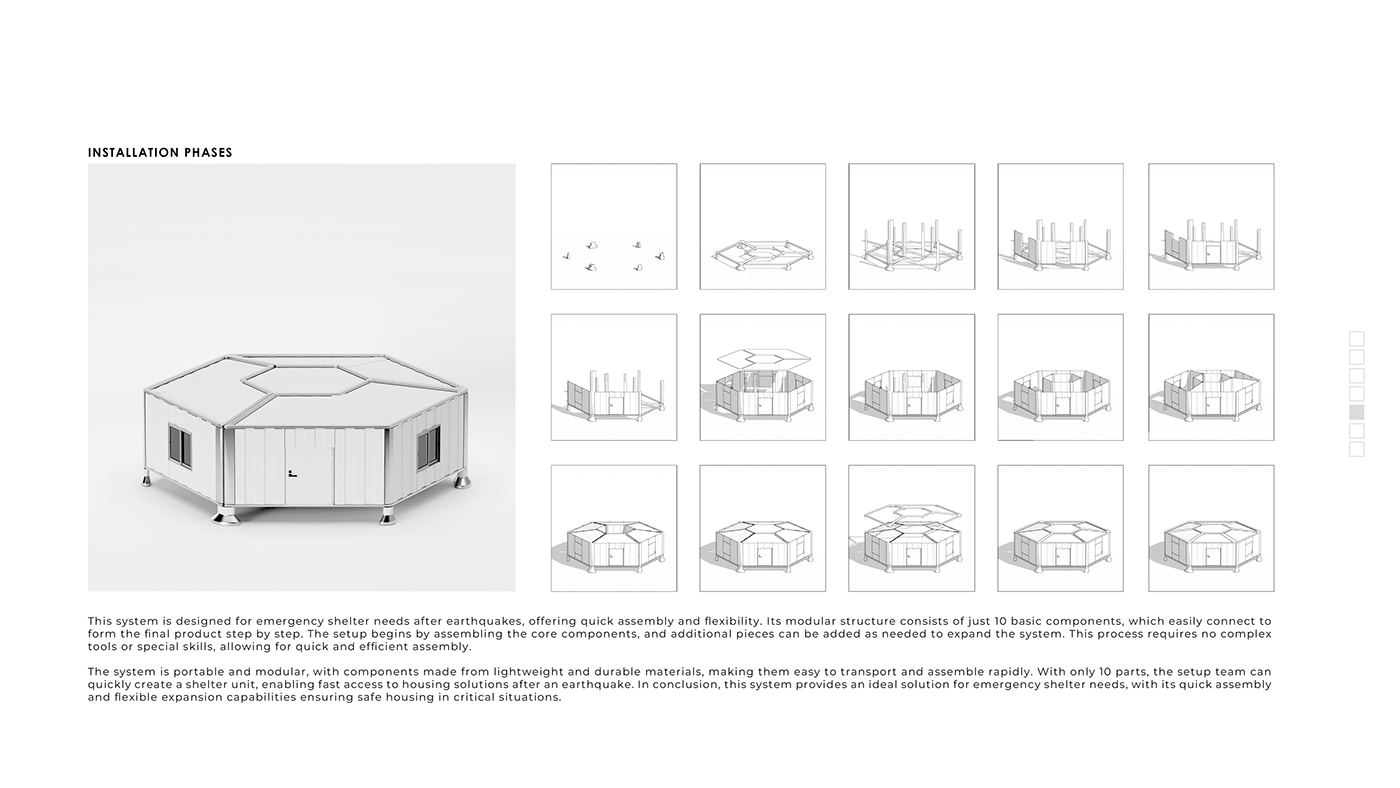 INSTALLATION PHASES

This system is designed for emergency shelter needs after earthquakes, offering quick assembly and flexibility. Its modular structure consists of just 10 basic components, which easily connect to form the final product step by step. The setup begins by assembling the core components, and additional pieces can be added as needed to expand the system. This process requires no complex tools or special skills, allowing for quick and efficient assembly.

The system is portable and modular, with components made from lightweight and durable materials, making them easy to transport and assemble rapidly. With only 10 parts, the setup team can quickly create a shelter unit, enabling fast access to housing solutions after an earthquake. In conclusion, this system provides an ideal solution for emergency shelter needs, with its quick assembly and flexible expansion capabilities ensuring safe housing in critical situations.