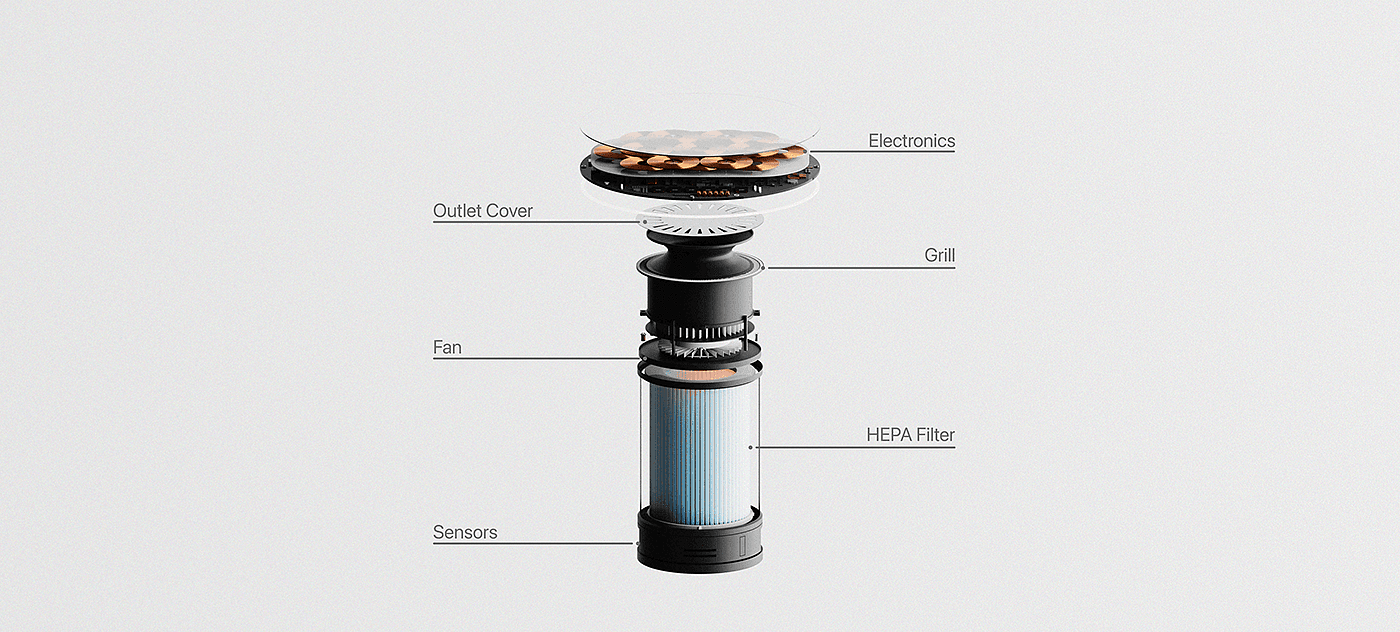 Electronics

Outlet Cover

Grill

Fan

HEPA Filter

Sensors