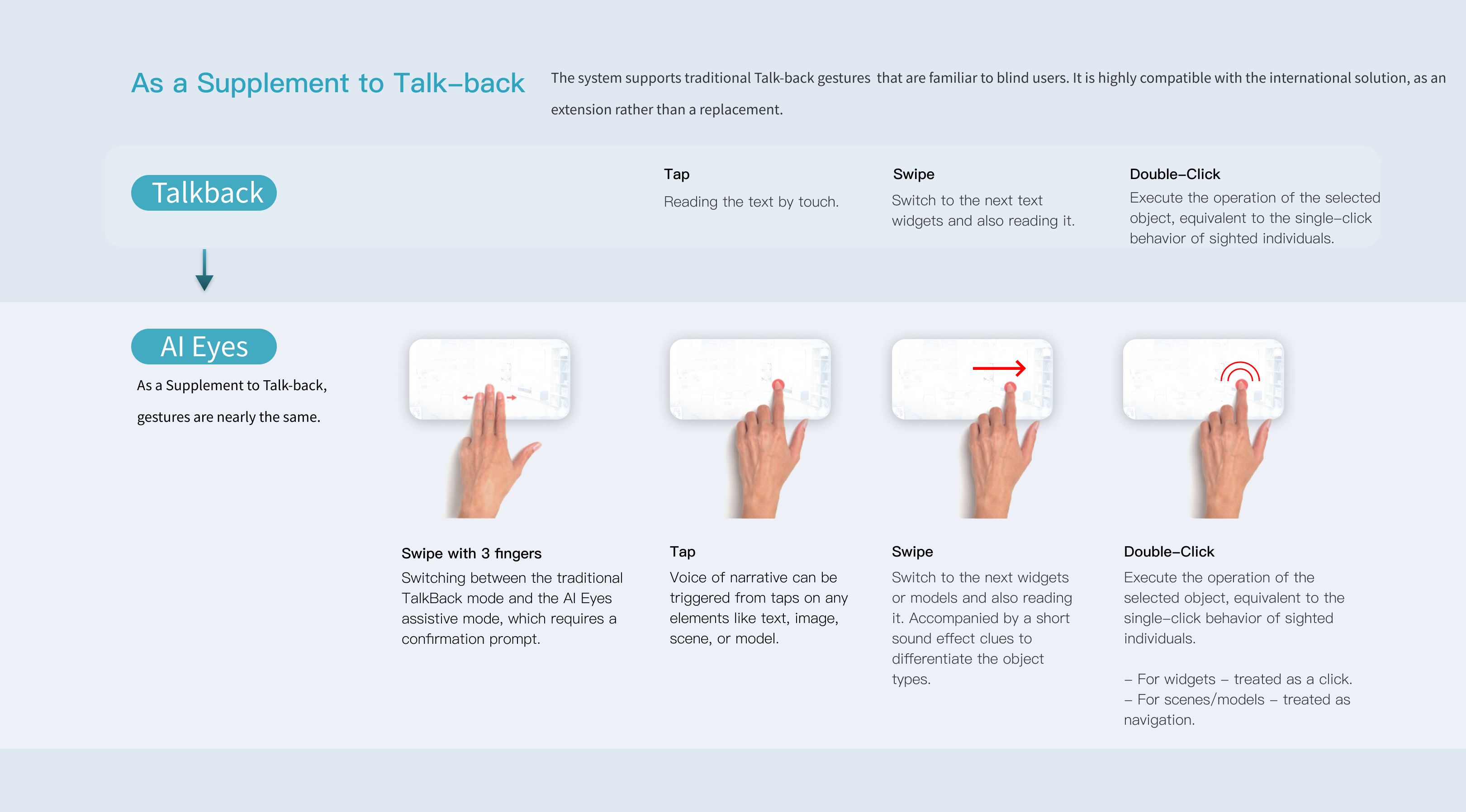 As a Supplement to Talk–back

The system supports traditional Talk-back gestures that are familiar to blind users. It is highly compatible with the international solution, as an extension rather than a replacement.

Talkback

Tap
Reading the text by touch.

Swipe
Switch to the next text widgets and also reading it.

Double–Click
Execute the operation of the selected object, equivalent to the single–click behavior of sighted individuals.

AI Eyes

As a Supplement to Talk-back, gestures are nearly the same.

Swipe with 3 fingers
Switching between the traditional TalkBack mode and the AI Eyes assistive mode, which requires a confirmation prompt.

Tap
Voice of narrative can be triggered from taps on any elements like text, image, scene, or model.

Swipe
Switch to the next widgets or models and also reading it. Accompanied by a short sound effect clues to differentiate the object types.

Double–Click
Execute the operation of the selected object, equivalent to the single–click behavior of sighted individuals.

– For widgets – treated as a click.
– For scenes/models – treated as navigation.