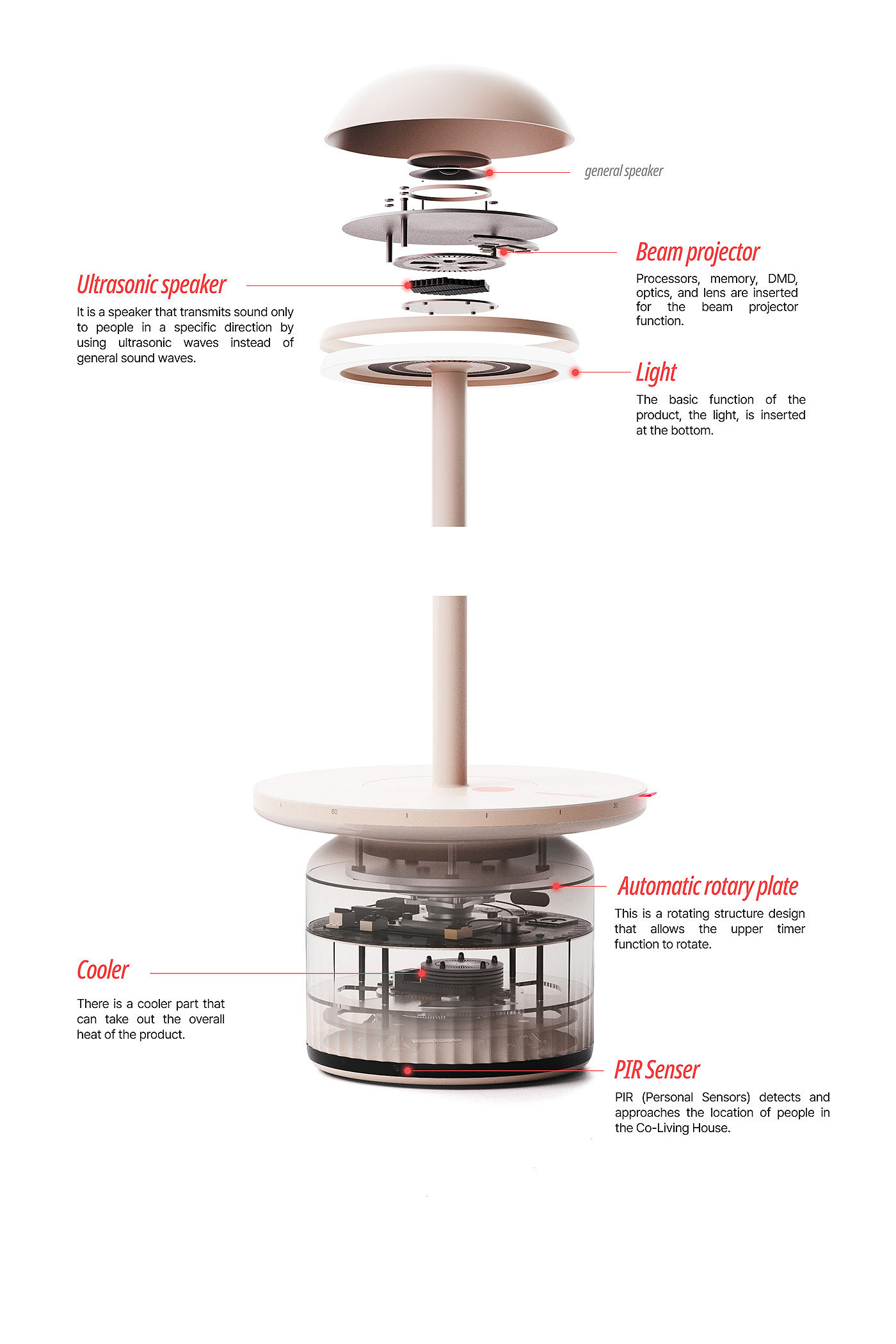 general speaker

Beam projector

Processors, memory, DMD, optics, and lens are inserted for the beam projector function.

Ultrasonic speaker

It is a speaker that transmits sound only to people in a specific direction by using ultrasonic waves instead of general sound waves.

Light

The basic function of the product, the light, is inserted at the bottom.

60

30

Automatic rotary plate

This is a rotating structure design that allows the upper timer function to rotate.

Cooler

There is a cooler part that can take out the overall heat of the product.

PIR Senser

PIR (Personal Sensors) detects and approaches the location of people in the Co-Living House.