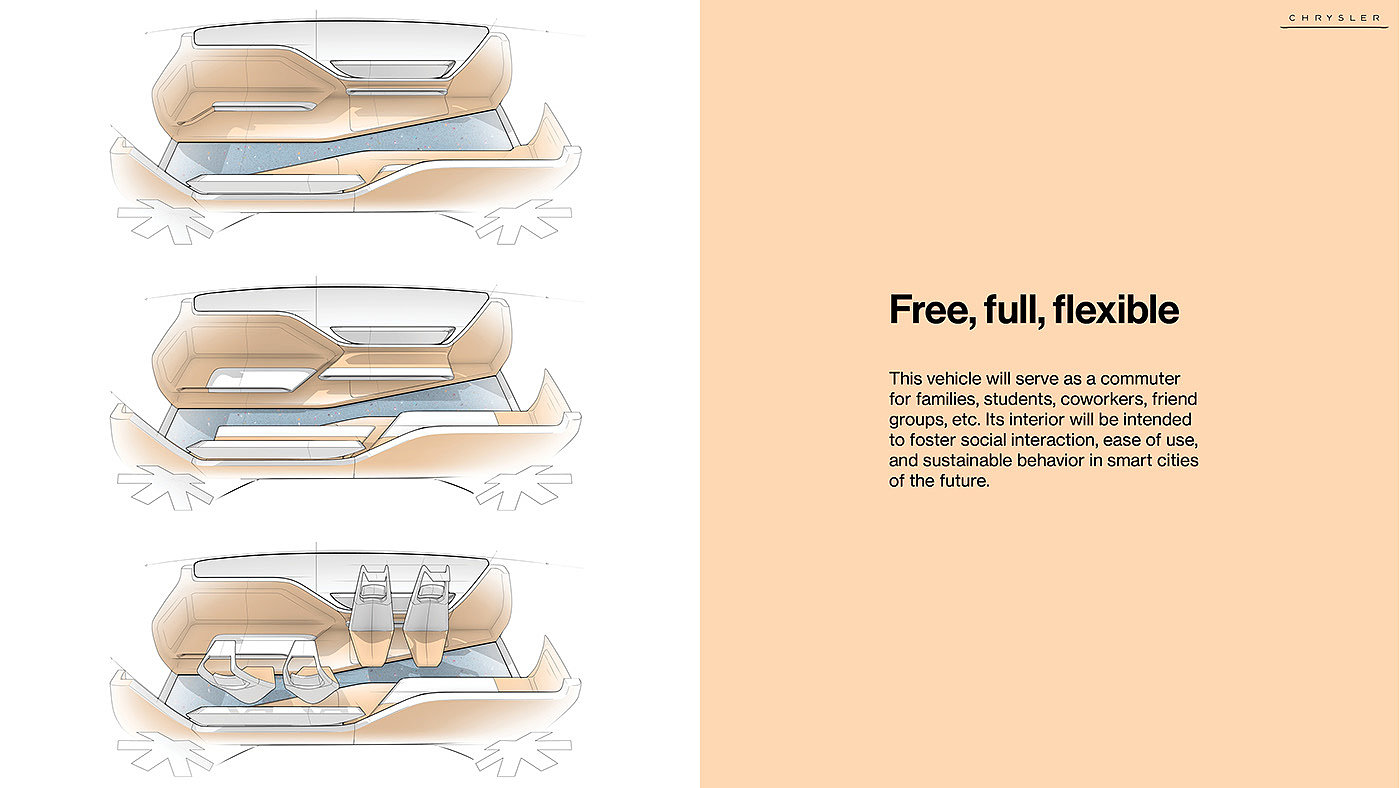 CHRYSLER

Free, full, flexible

This vehicle will serve as a commuter for families, students, coworkers, friend groups, etc. Its interior will be intended to foster social interaction, ease of use, and sustainable behavior in smart cities of the future.