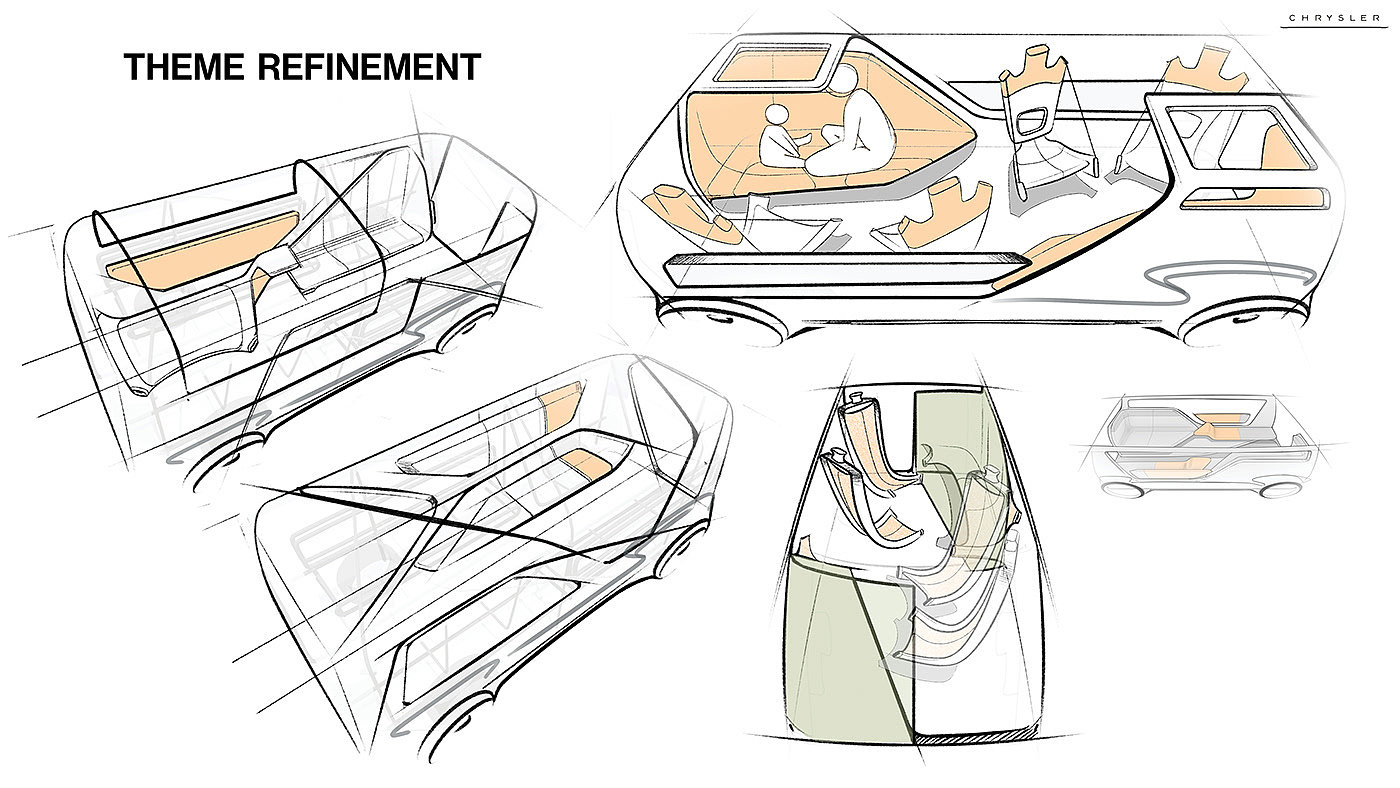 THEME REFINEMENT

CHRYSLER