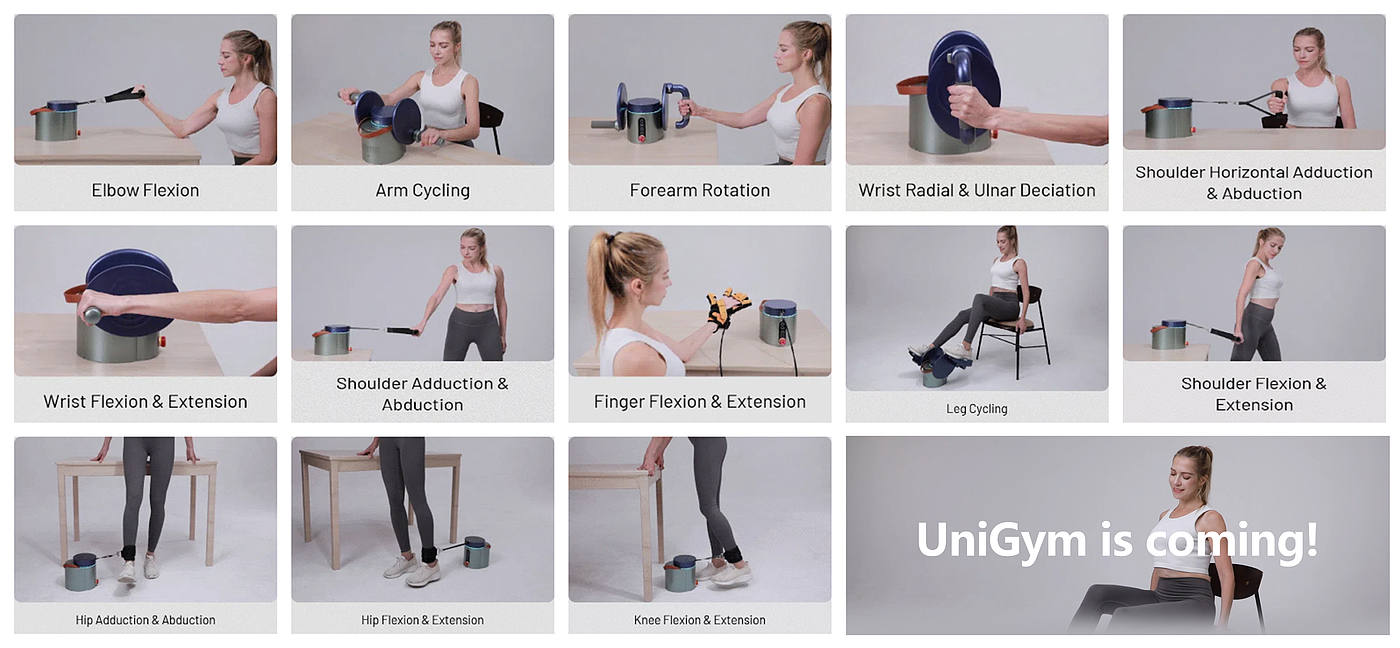 Elbow Flexion

Arm Cycling

Forearm Rotation

Wrist Radial & Ulnar Deciation

Shoulder Horizontal Adduction & Abduction

Wrist Flexion & Extension

Shoulder Adduction & Abduction

Finger Flexion & Extension

Leg Cycling

Shoulder Flexion & Extension

Hip Adduction & Abduction

Hip Flexion & Extension

Knee Flexion & Extension

UniGym is coming!