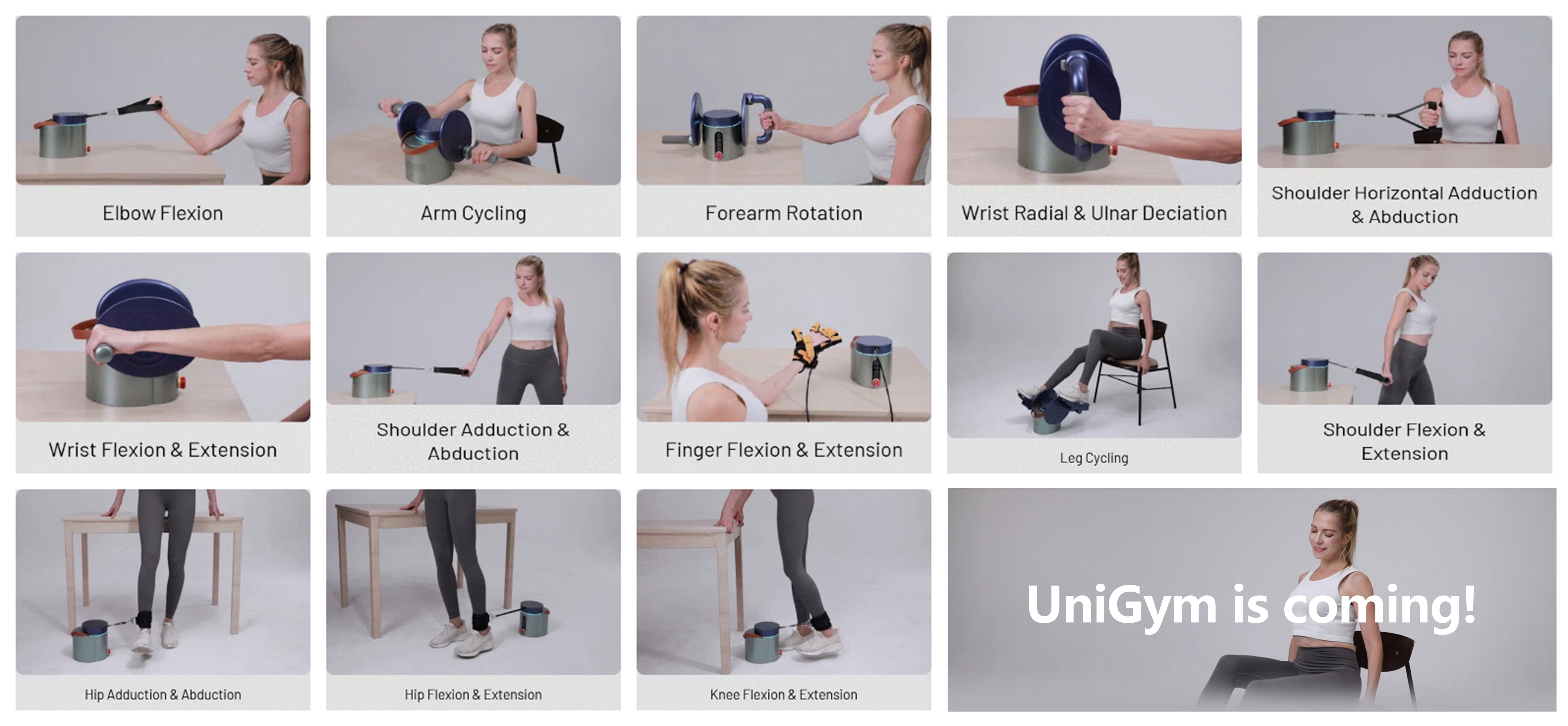 Elbow Flexion

Arm Cycling

Forearm Rotation

Wrist Radial & Ulnar Deciation

Shoulder Horizontal Adduction & Abduction

Wrist Flexion & Extension

Shoulder Adduction & Abduction

Finger Flexion & Extension

Leg Cycling

Shoulder Flexion & Extension

Hip Adduction & Abduction

Hip Flexion & Extension

Knee Flexion & Extension

UniGym is coming!