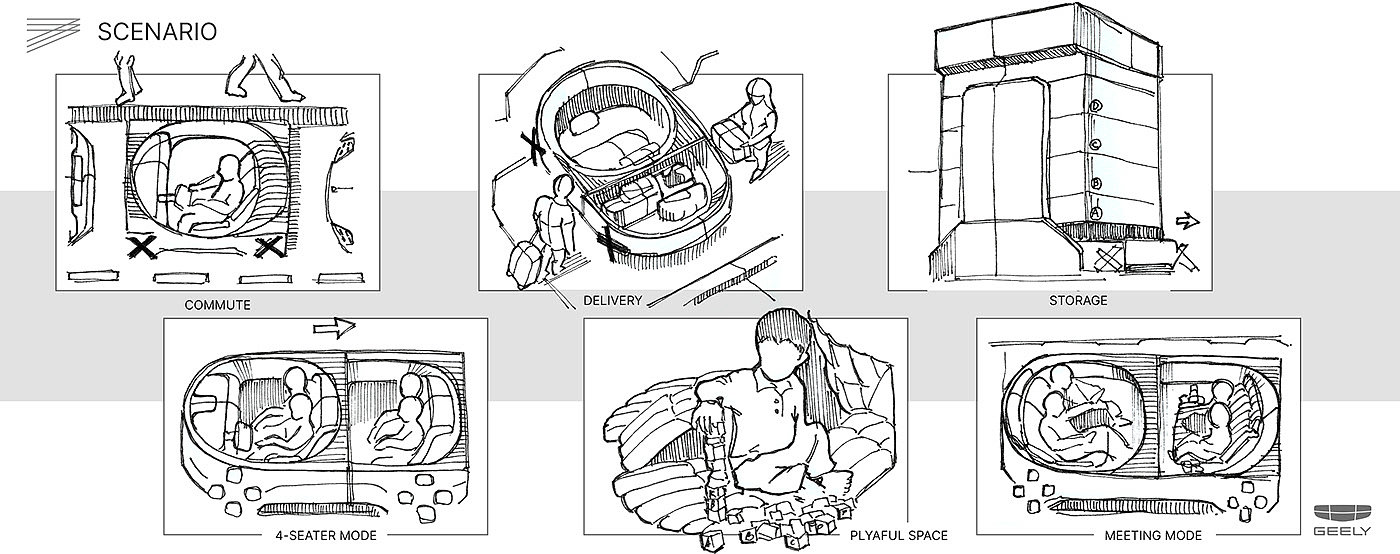 SCENARIO

COMMUTE

DELIVERY

D
C
B
A

STORAGE

4-SEATER MODE

PLYAFUL SPACE

MEETING MODE

GEELY