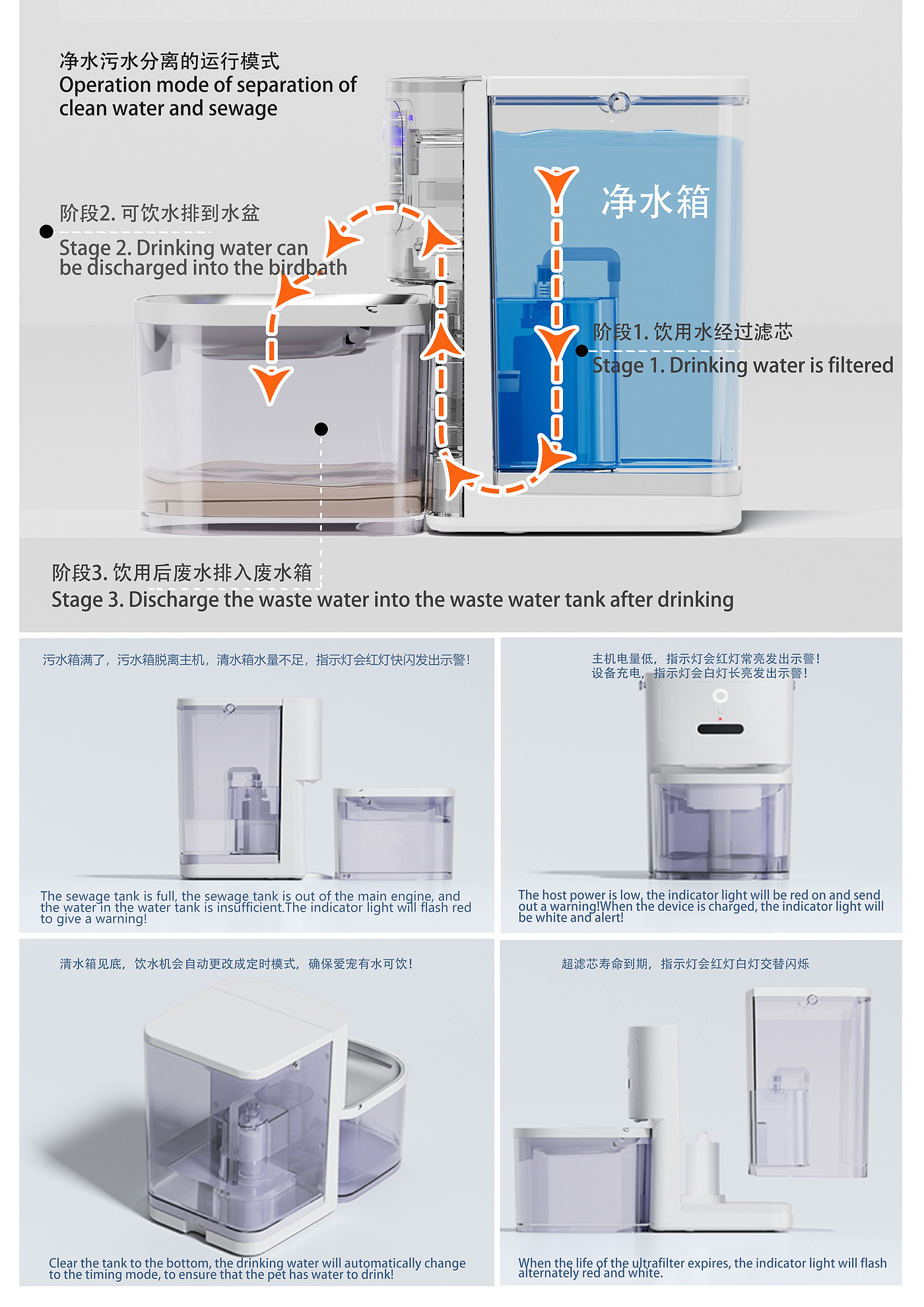 净水污水分离的运行模式
Operation mode of separation of clean water and sewage

阶段2. 可饮水排到水盆
Stage 2. Drinking water can be discharged into the birdbath

净水箱

阶段1. 饮用水经过滤芯
Stage 1. Drinking water is filtered

阶段3. 饮用后废水排入废水箱
Stage 3. Discharge the waste water into the waste water tank after drinking

污水箱满了，污水箱脱离主机，清水箱水量不足，指示灯会红灯快闪发出示警！

The sewage tank is full, the sewage tank is out of the main engine, and the water in the water tank is insufficient.The indicator light will flash red to give a warning!

主机电量低，指示灯会红灯常亮发出示警！
设备充电，指示灯会白灯长亮发出示警！

The host power is low, the indicator light will be red on and send out a warning!When the device is charged, the indicator light will be white and alert!

清水箱见底，饮水机会自动更改成定时模式，确保爱宠有水可饮！

Clear the tank to the bottom, the drinking water will automatically change to the timing mode, to ensure that the pet has water to drink!

超滤芯寿命到期，指示灯会红灯白灯交替闪烁

When the life of the ultrafilter expires, the indicator light will flash alternately red and white.