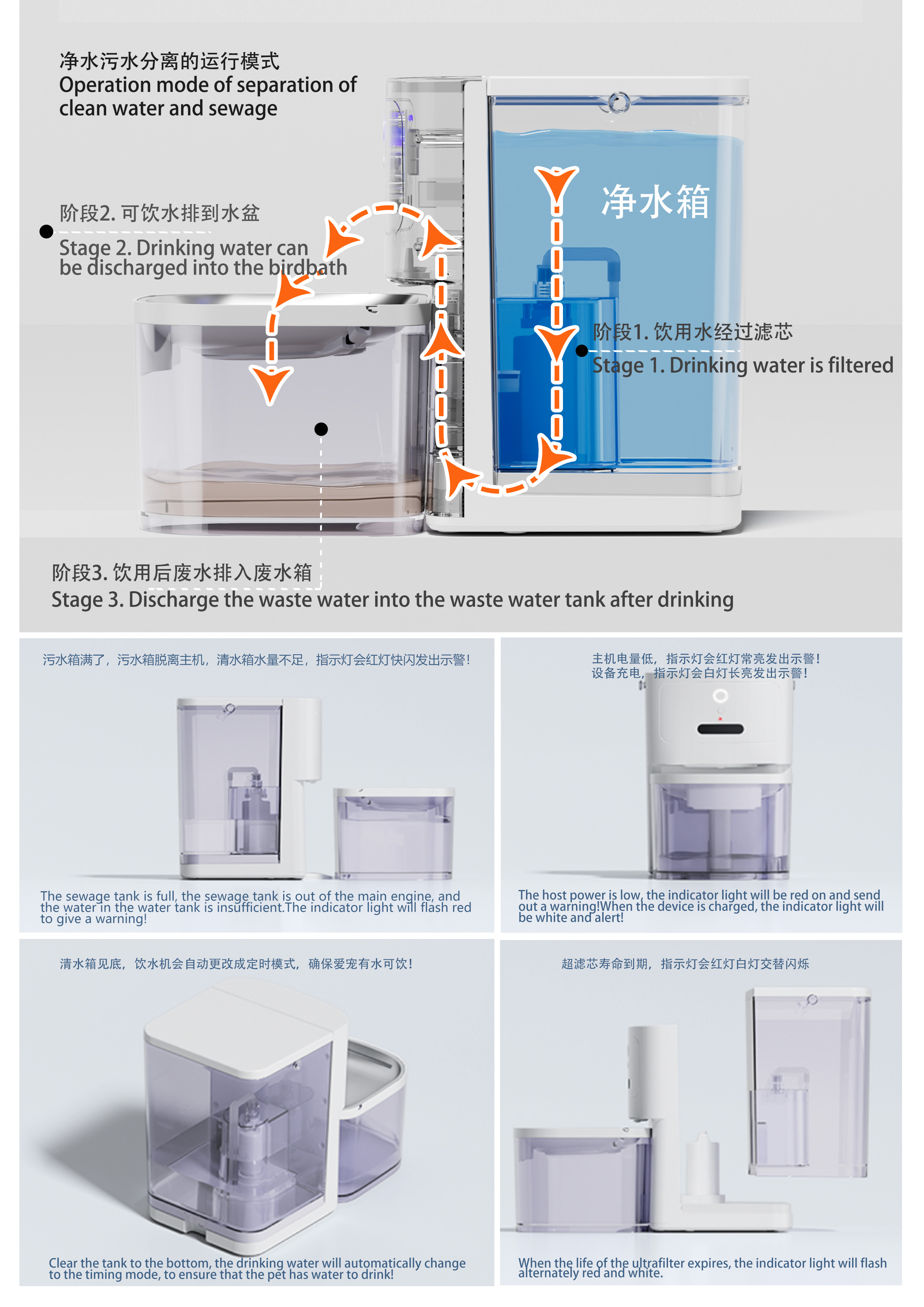 净水污水分离的运行模式
Operation mode of separation of clean water and sewage

阶段2. 可饮水排到水盆
Stage 2. Drinking water can be discharged into the birdbath

净水箱

阶段1. 饮用水经过滤芯
Stage 1. Drinking water is filtered

阶段3. 饮用后废水排入废水箱
Stage 3. Discharge the waste water into the waste water tank after drinking

污水箱满了，污水箱脱离主机，清水箱水量不足，指示灯会红灯快闪发出示警！

The sewage tank is full, the sewage tank is out of the main engine, and the water in the water tank is insufficient.The indicator light will flash red to give a warning!

主机电量低，指示灯会红灯常亮发出示警！
设备充电，指示灯会白灯长亮发出示警！

The host power is low, the indicator light will be red on and send out a warning!When the device is charged, the indicator light will be white and alert!

清水箱见底，饮水机会自动更改成定时模式，确保爱宠有水可饮！

Clear the tank to the bottom, the drinking water will automatically change to the timing mode, to ensure that the pet has water to drink!

超滤芯寿命到期，指示灯会红灯白灯交替闪烁

When the life of the ultrafilter expires, the indicator light will flash alternately red and white.