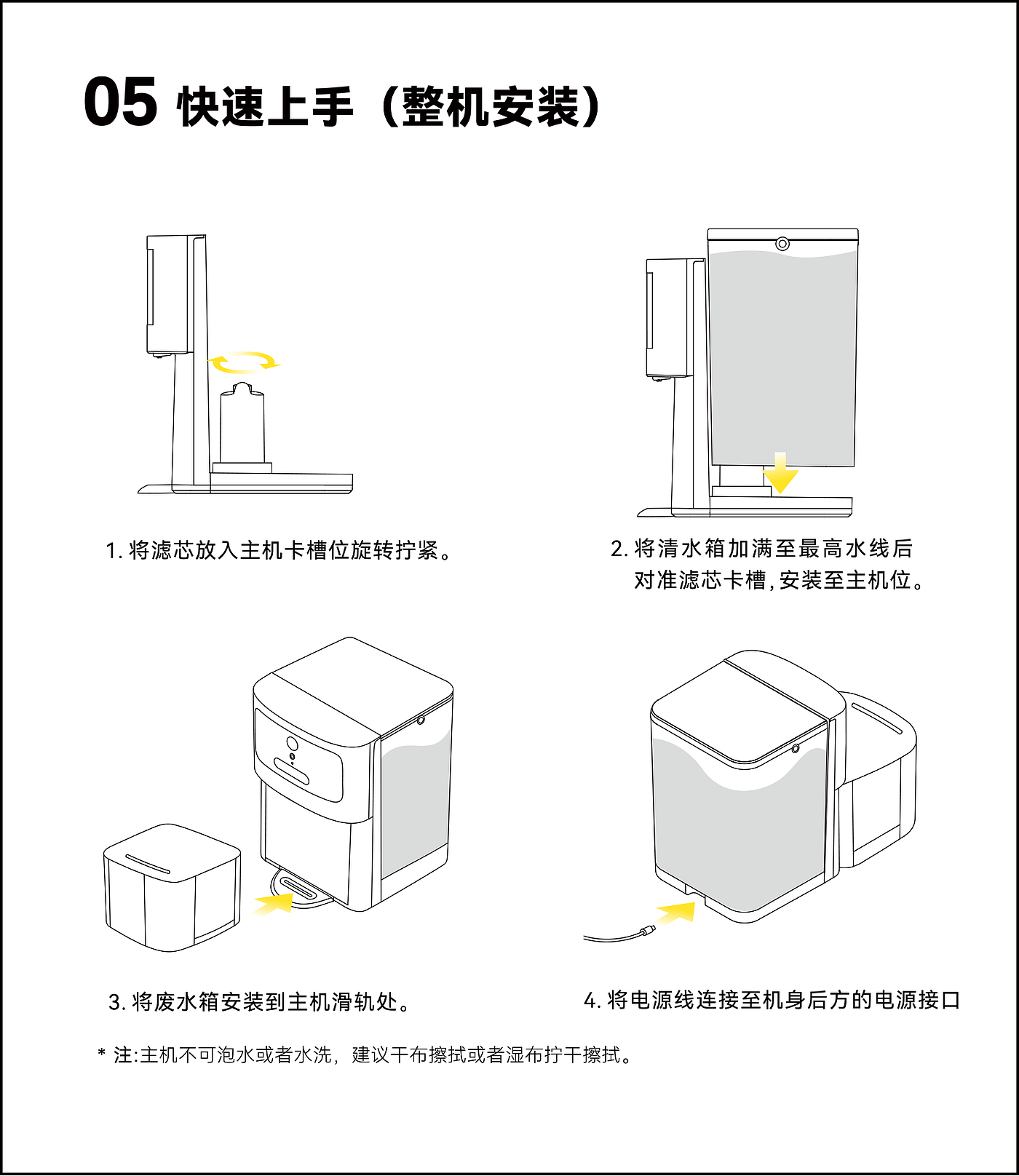 05 快速上手（整机安装）

1. 将滤芯放入主机卡槽位旋转拧紧。

2. 将清水箱加满至最高水线后对准滤芯卡槽，安装至主机位。

3. 将废水箱安装到主机滑轨处。

4. 将电源线连接至机身后方的电源接口

* 注:主机不可泡水或者水洗，建议干布擦拭或者湿布拧干擦拭。