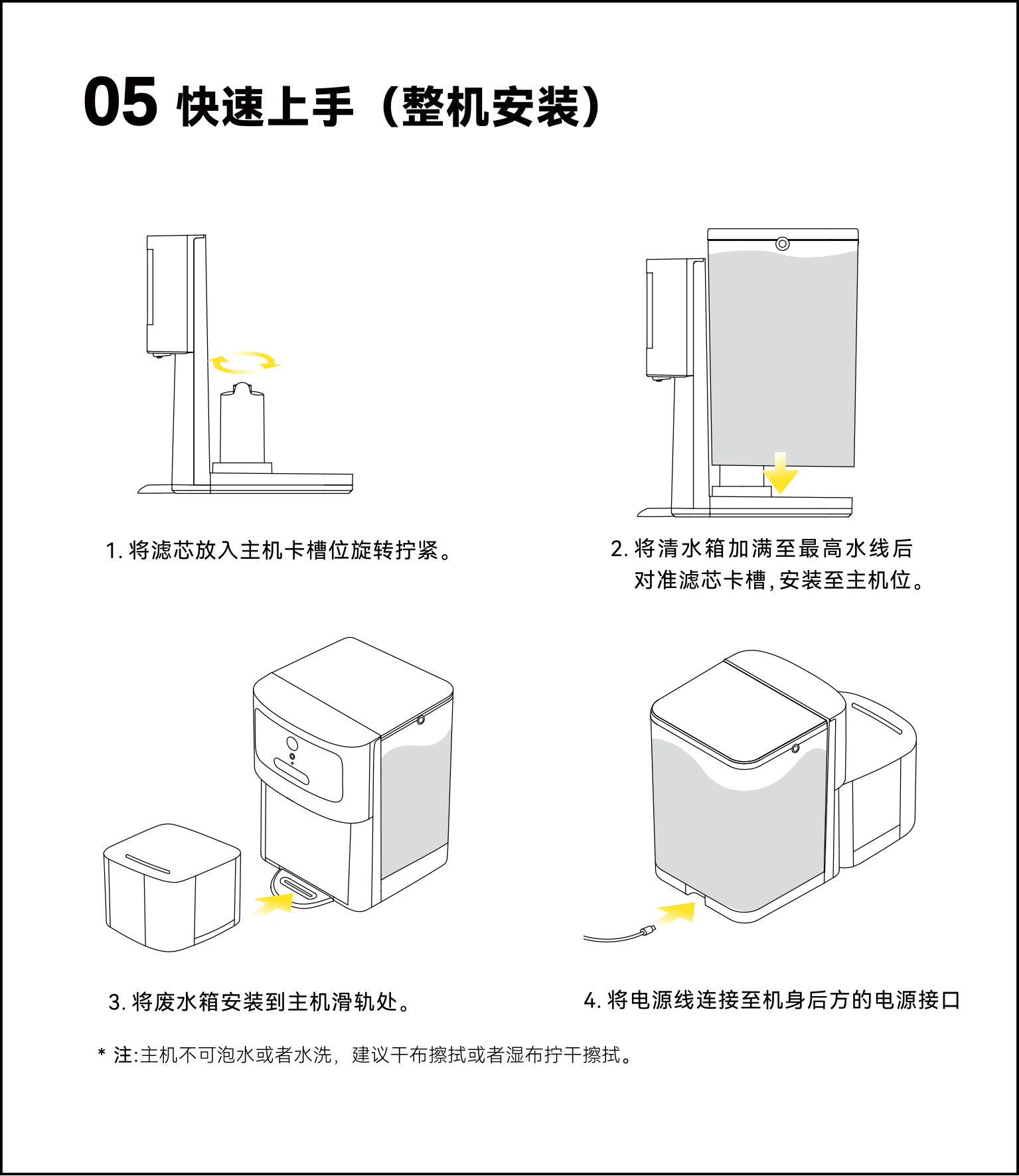 05 快速上手（整机安装）

1. 将滤芯放入主机卡槽位旋转拧紧。

2. 将清水箱加满至最高水线后对准滤芯卡槽，安装至主机位。

3. 将废水箱安装到主机滑轨处。

4. 将电源线连接至机身后方的电源接口

* 注:主机不可泡水或者水洗，建议干布擦拭或者湿布拧干擦拭。