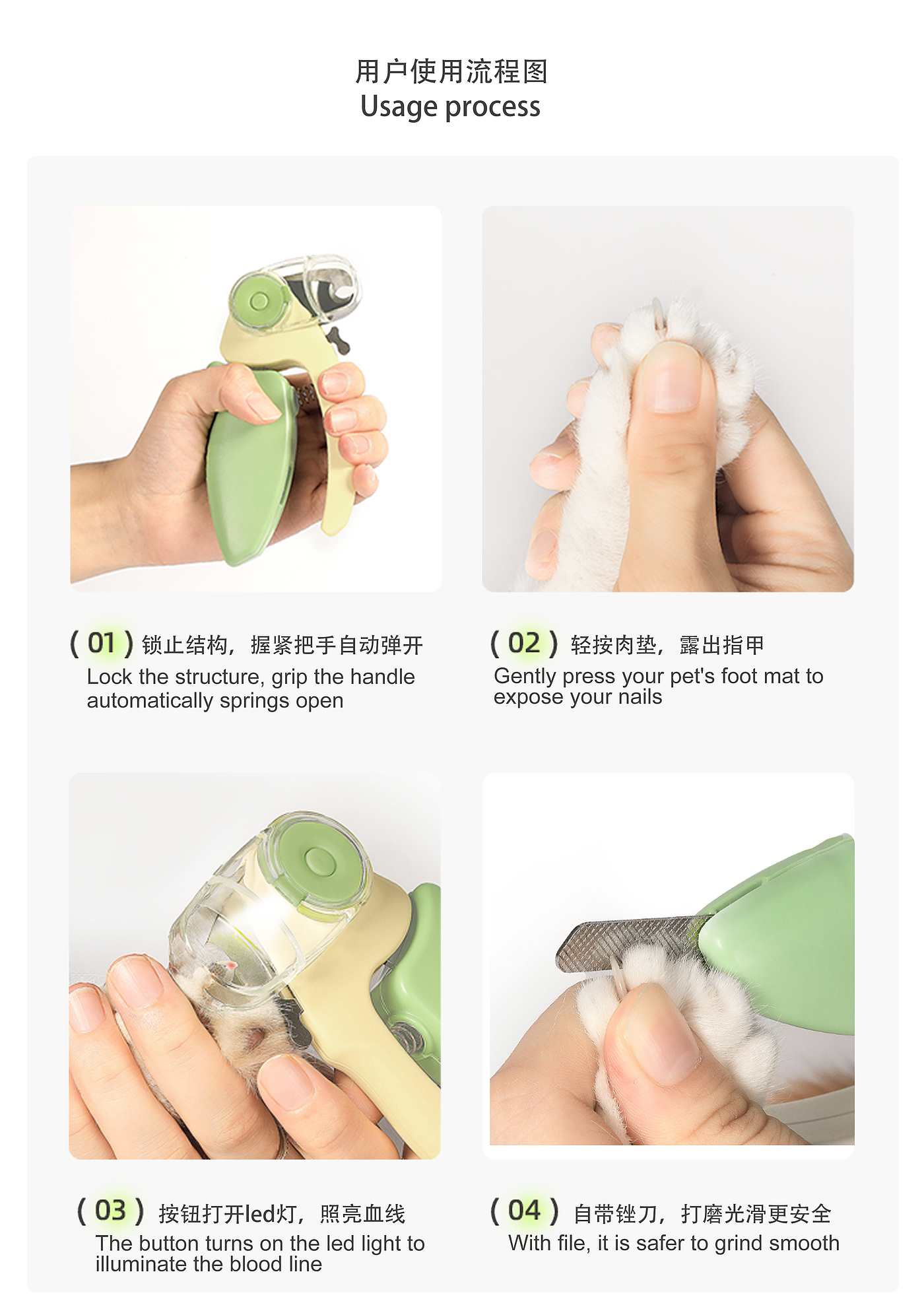 用户使用流程图
Usage process

( 01 ) 锁止结构，握紧把手自动弹开
Lock the structure, grip the handle automatically springs open

( 02 ) 轻按肉垫，露出指甲
Gently press your pet's foot mat to expose your nails

( 03 ) 按钮打开led灯，照亮血线
The button turns on the led light to illuminate the blood line

( 04 ) 自带锉刀，打磨光滑更安全
With file, it is safer to grind smooth