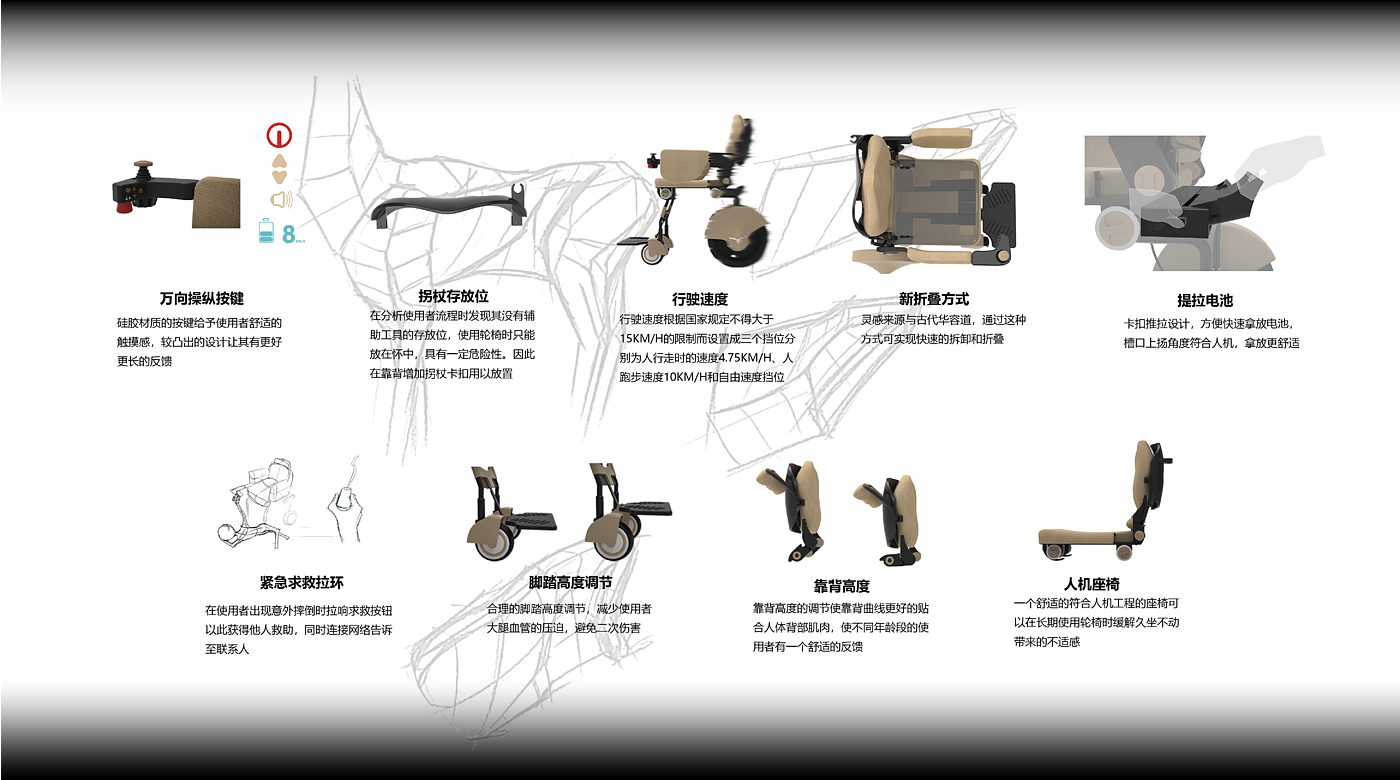 8 km/h

万向操纵按键

硅胶材质的按键给予使用者舒适的触摸感，较凸出的设计让其有更好更长的反馈

拐杖存放位

在分析使用者流程时发现其没有辅助工具的存放位，使用轮椅时只能放在怀中，具有一定危险性。因此在靠背增加拐杖卡扣用以放置

行驶速度

行驶速度根据国家规定不得大于15KM/H的限制而设置成三个挡位分别为人行走时的速度4.75KM/H、人跑步速度10KM/H和自由速度挡位

新折叠方式

灵感来源与古代华容道，通过这种方式可实现快速的拆卸和折叠

提拉电池

卡扣推拉设计，方便快速拿放电池，槽口上扬角度符合人机，拿放更舒适

紧急求救拉环

在使用者出现意外摔倒时拉响求救按钮以此获得他人救助，同时连接网络告诉至联系人

脚踏高度调节

合理的脚踏高度调节，减少使用者大腿血管的压迫，避免二次伤害

靠背高度

靠背高度的调节使靠背曲线更好的贴合人体背部肌肉，使不同年龄段的使用者有一个舒适的反馈

人机座椅

一个舒适的符合人机工程的座椅可以在长期使用轮椅时缓解久坐不动带来的不适感