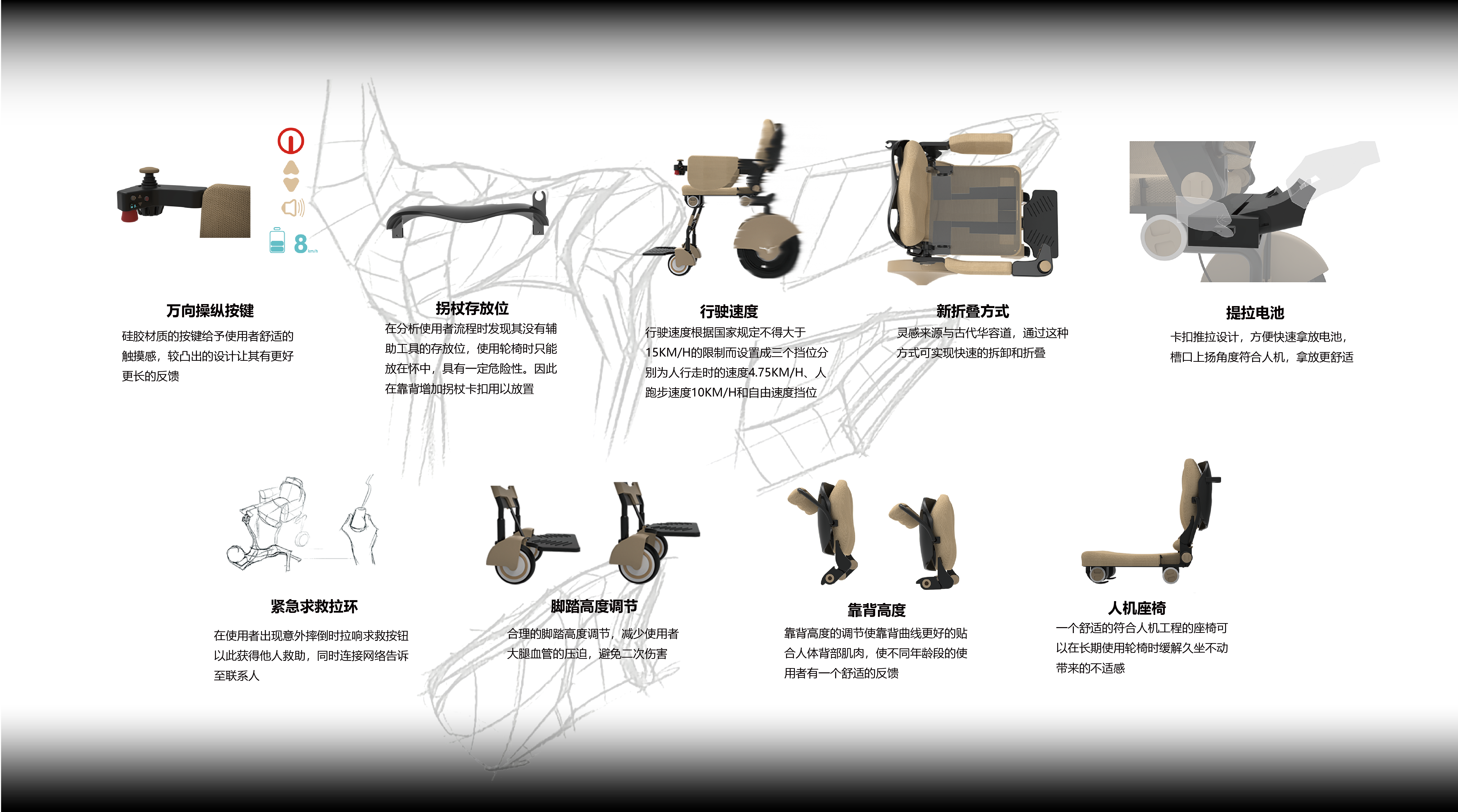 8 km/h

万向操纵按键

硅胶材质的按键给予使用者舒适的触摸感，较凸出的设计让其有更好更长的反馈

拐杖存放位

在分析使用者流程时发现其没有辅助工具的存放位，使用轮椅时只能放在怀中，具有一定危险性。因此在靠背增加拐杖卡扣用以放置

行驶速度

行驶速度根据国家规定不得大于15KM/H的限制而设置成三个挡位分别为人行走时的速度4.75KM/H、人跑步速度10KM/H和自由速度挡位

新折叠方式

灵感来源与古代华容道，通过这种方式可实现快速的拆卸和折叠

提拉电池

卡扣推拉设计，方便快速拿放电池，槽口上扬角度符合人机，拿放更舒适

紧急求救拉环

在使用者出现意外摔倒时拉响求救按钮以此获得他人救助，同时连接网络告诉至联系人

脚踏高度调节

合理的脚踏高度调节，减少使用者大腿血管的压迫，避免二次伤害

靠背高度

靠背高度的调节使靠背曲线更好的贴合人体背部肌肉，使不同年龄段的使用者有一个舒适的反馈

人机座椅

一个舒适的符合人机工程的座椅可以在长期使用轮椅时缓解久坐不动带来的不适感