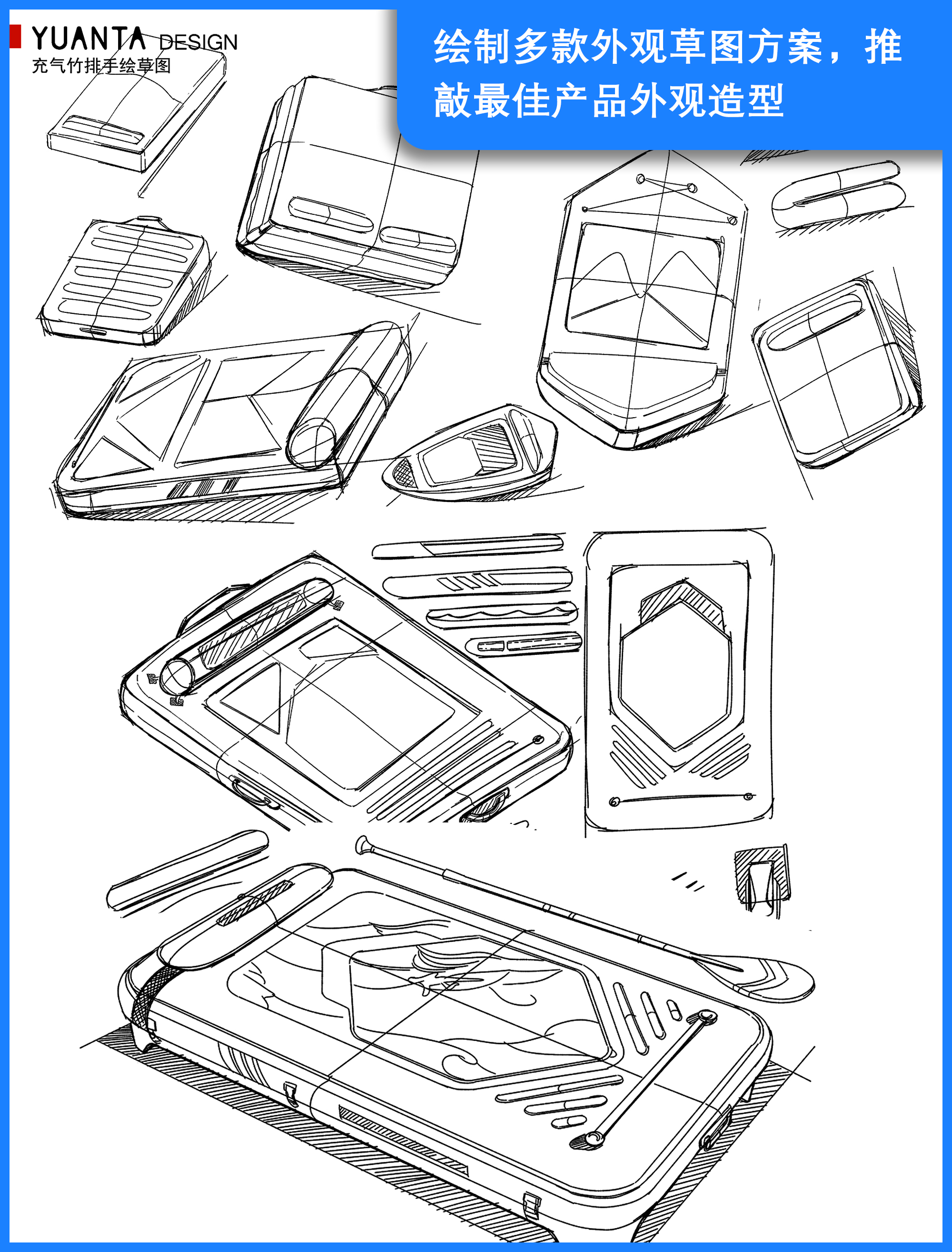 YUANTA DESIGN
充气竹排手绘草图

绘制多款外观草图方案，推敲最佳产品外观造型