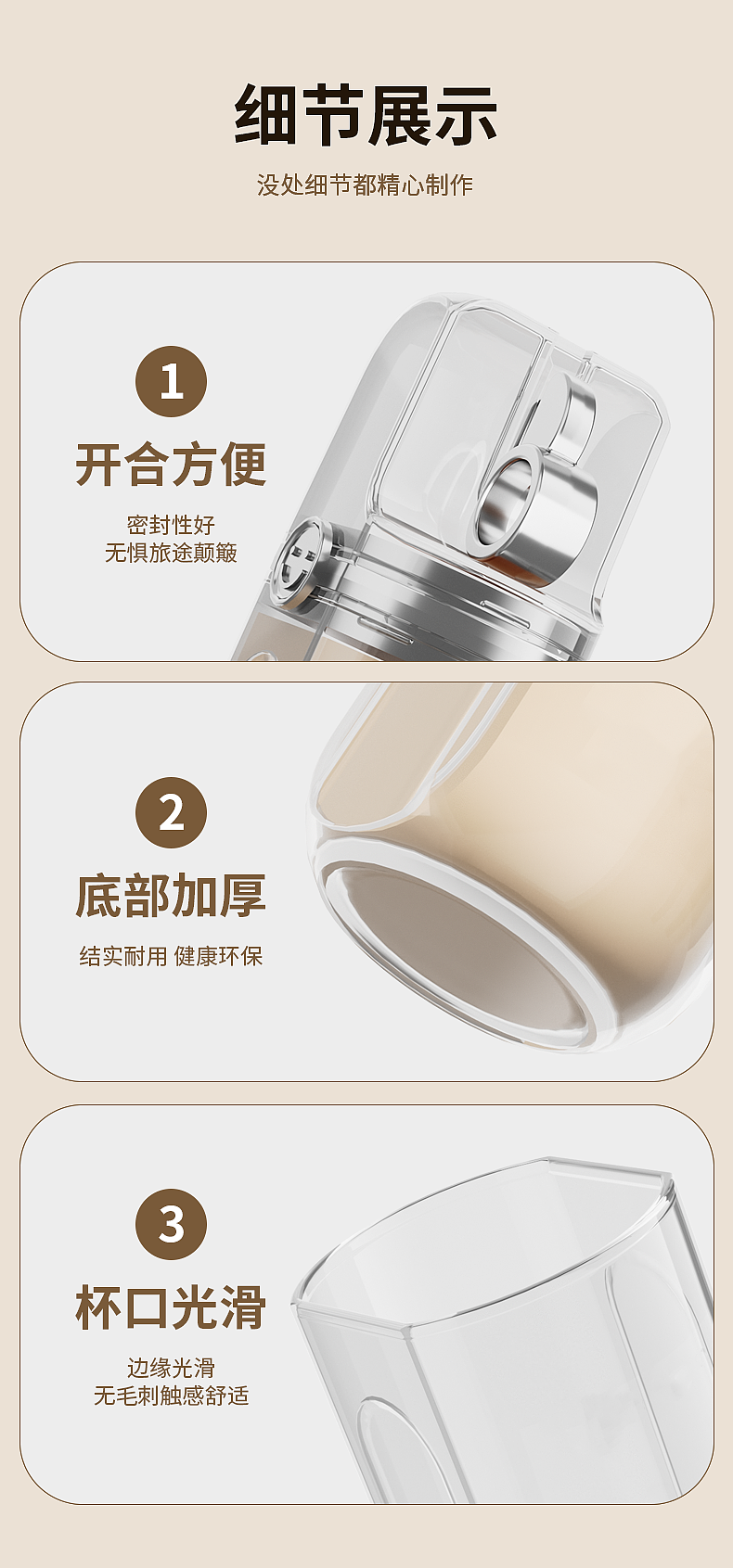 细节展示

没处细节都精心制作

1

开合方便

密封性好
无惧旅途颠簸

2

底部加厚

结实耐用 健康环保

3

杯口光滑

边缘光滑
无毛刺触感舒适