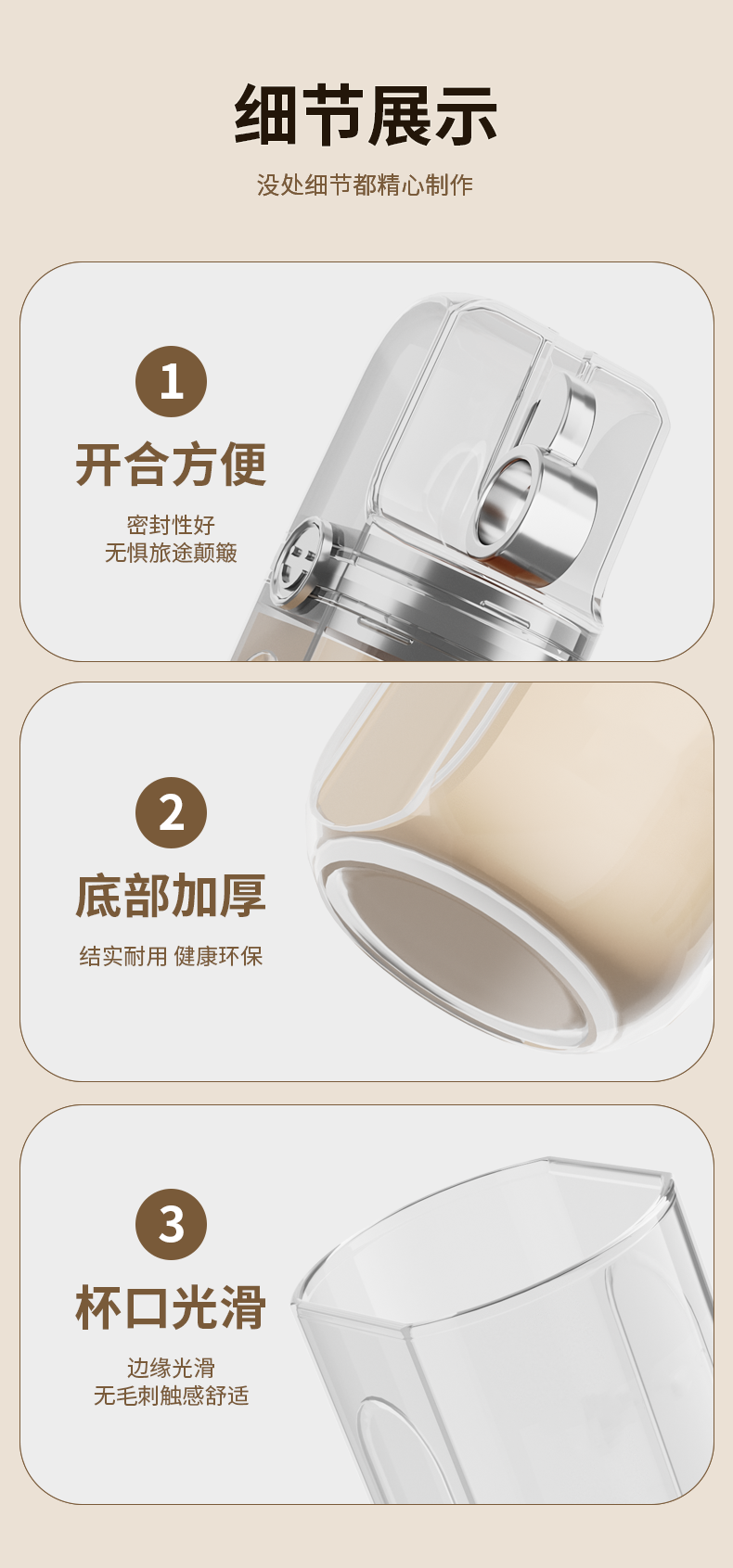 细节展示

没处细节都精心制作

1

开合方便

密封性好
无惧旅途颠簸

2

底部加厚

结实耐用 健康环保

3

杯口光滑

边缘光滑
无毛刺触感舒适