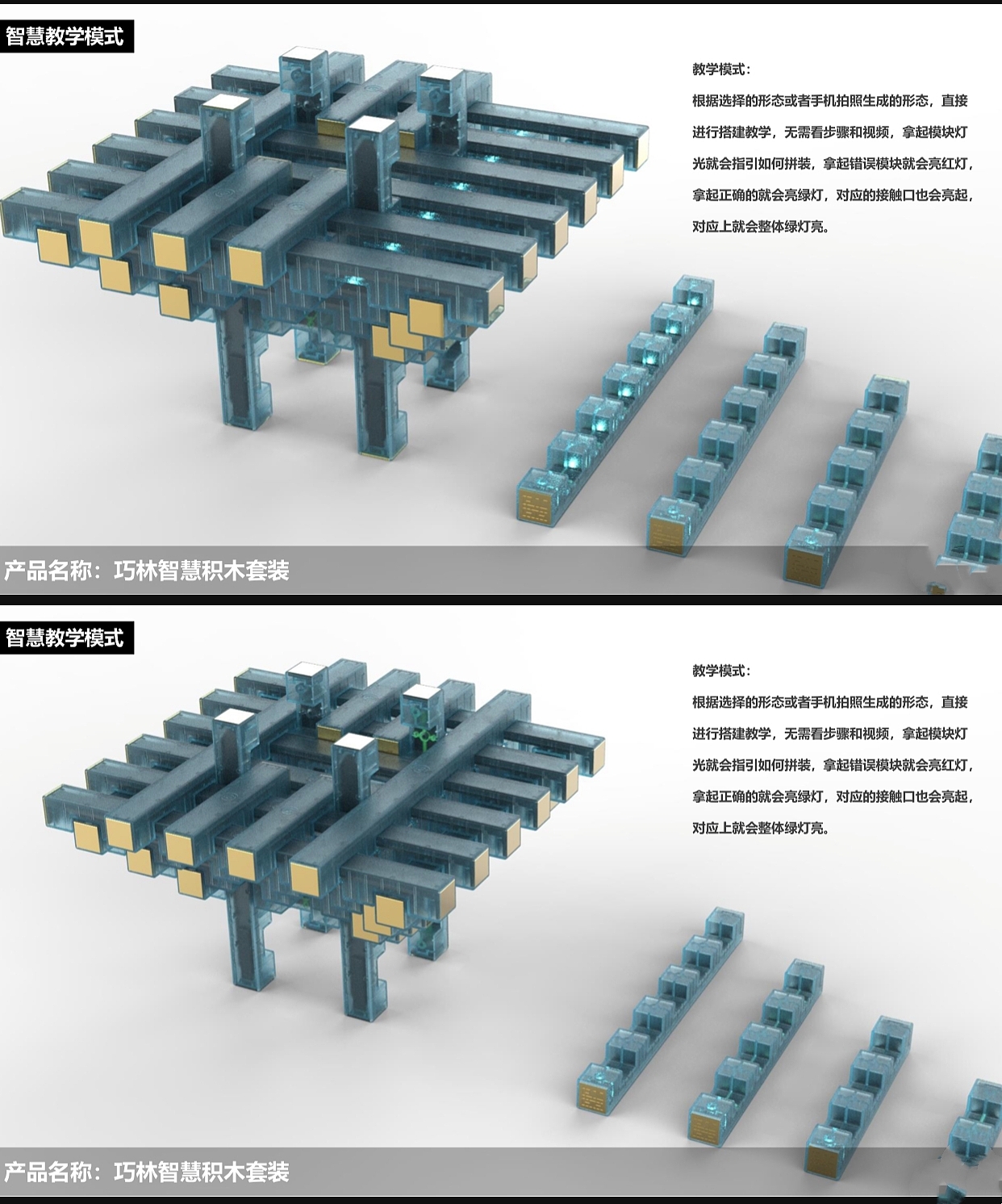 智慧教学模式

教学模式：

根据选择的形态或者手机拍照生成的形态，直接进行搭建教学，无需看步骤和视频，拿起模块灯光就会指引如何拼装，拿起错误模块就会亮红灯，拿起正确的就会亮绿灯，对应的接触口也会亮起，对应上就会整体绿灯亮。

产品名称：巧林智慧积木套装

智慧教学模式

教学模式：

根据选择的形态或者手机拍照生成的形态，直接进行搭建教学，无需看步骤和视频，拿起模块灯光就会指引如何拼装，拿起错误模块就会亮红灯，拿起正确的就会亮绿灯，对应的接触口也会亮起，对应上就会整体绿灯亮。

产品名称：巧林智慧积木套装