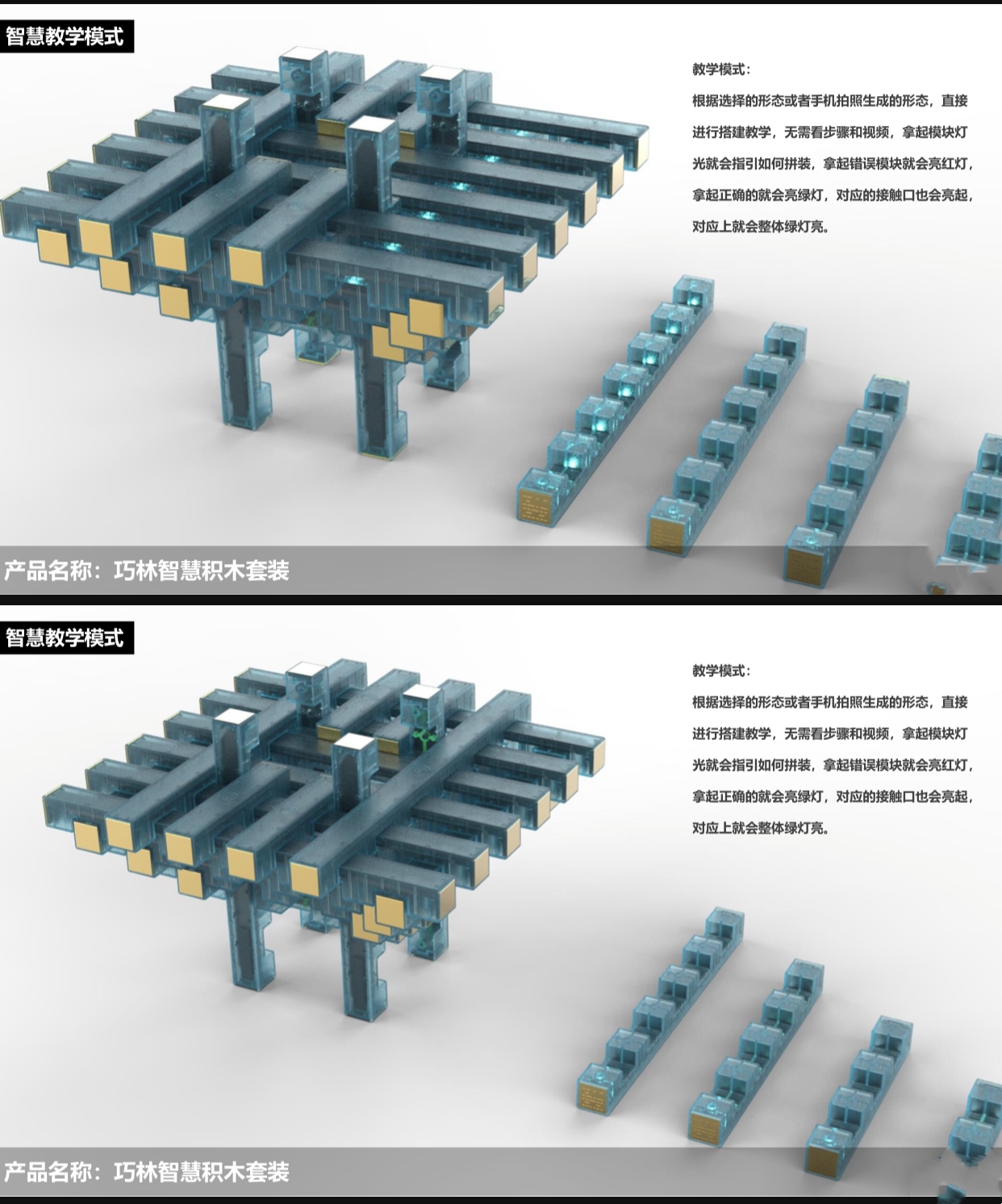 智慧教学模式

教学模式：

根据选择的形态或者手机拍照生成的形态，直接进行搭建教学，无需看步骤和视频，拿起模块灯光就会指引如何拼装，拿起错误模块就会亮红灯，拿起正确的就会亮绿灯，对应的接触口也会亮起，对应上就会整体绿灯亮。

产品名称：巧林智慧积木套装

智慧教学模式

教学模式：

根据选择的形态或者手机拍照生成的形态，直接进行搭建教学，无需看步骤和视频，拿起模块灯光就会指引如何拼装，拿起错误模块就会亮红灯，拿起正确的就会亮绿灯，对应的接触口也会亮起，对应上就会整体绿灯亮。

产品名称：巧林智慧积木套装