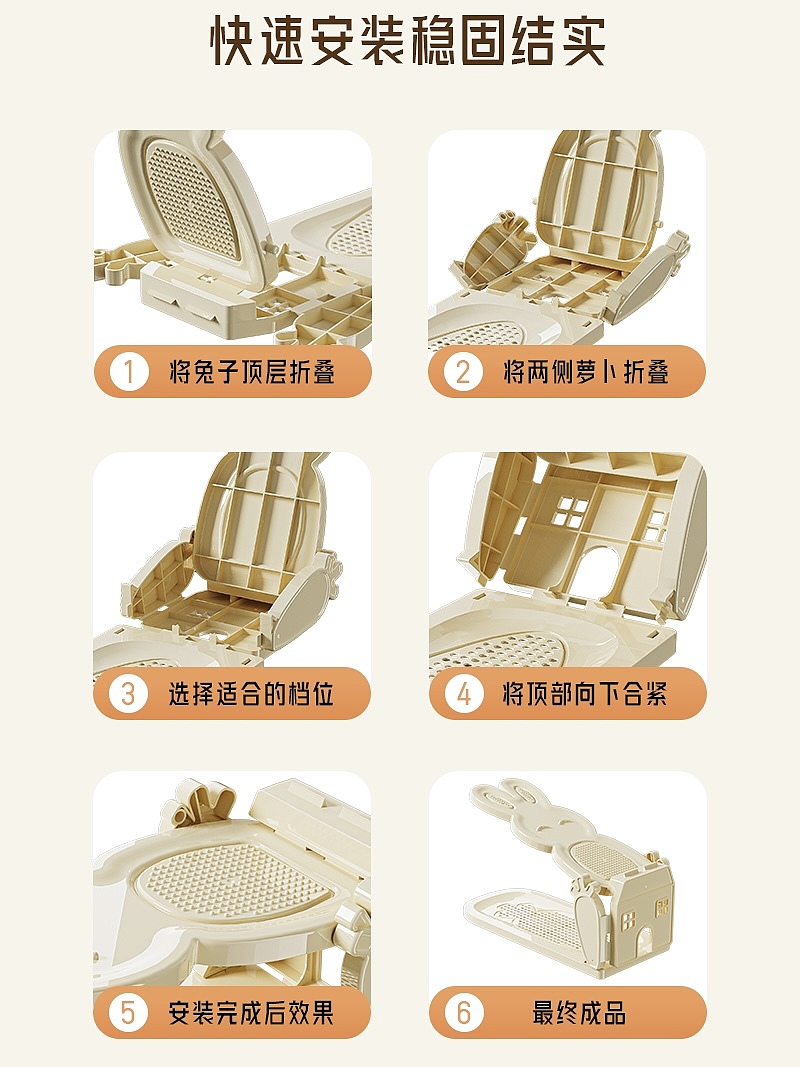 快速安装稳固结实

1 将兔子顶层折叠

2 将两侧萝卜折叠

3 选择适合的档位

4 将顶部向下合紧

5 安装完成后效果

6 最终成品