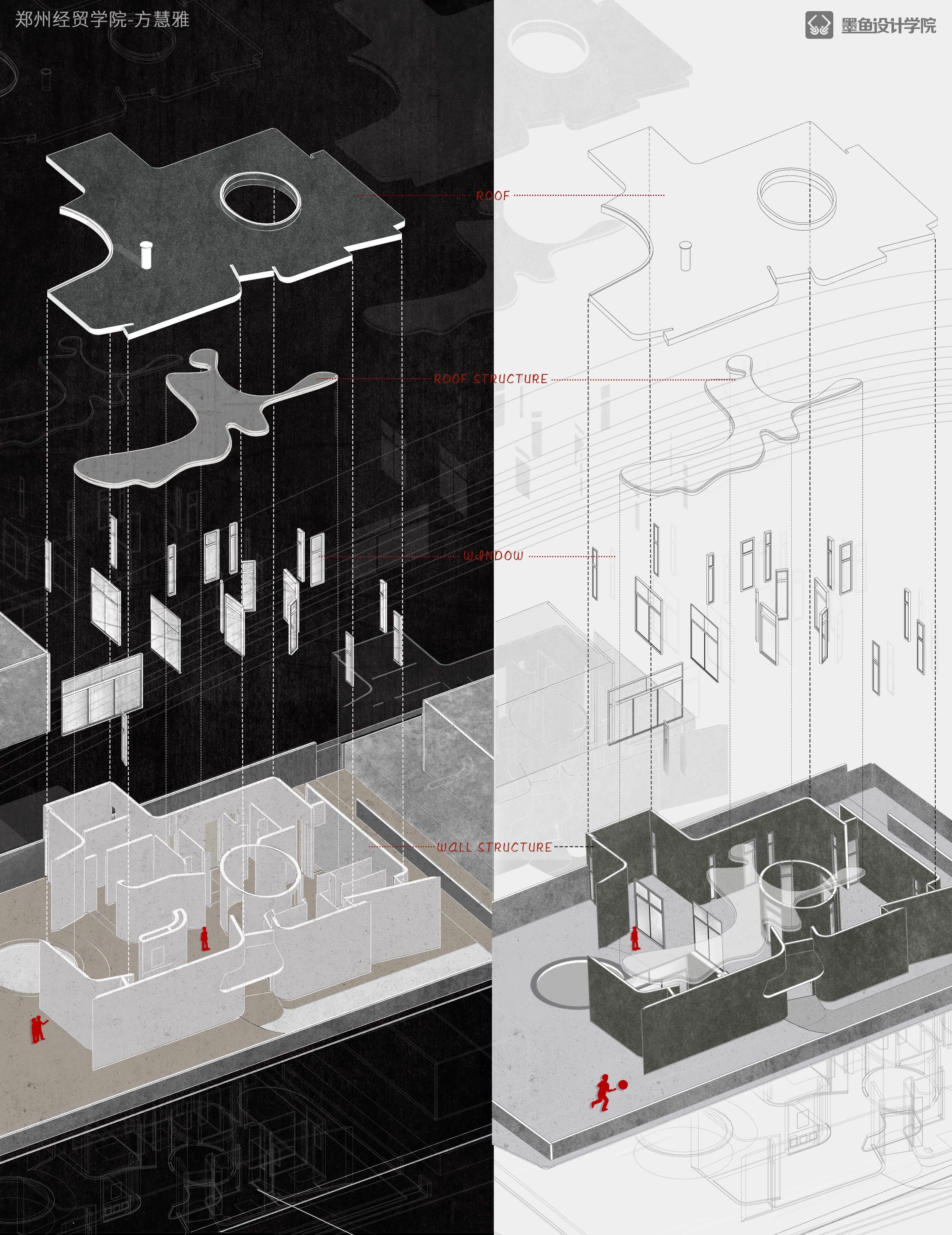 郑州经贸学院-方慧雅

墨鱼设计学院

ROOF

ROOF STRUCTURE

WINDOW

WALL STRUCTURE