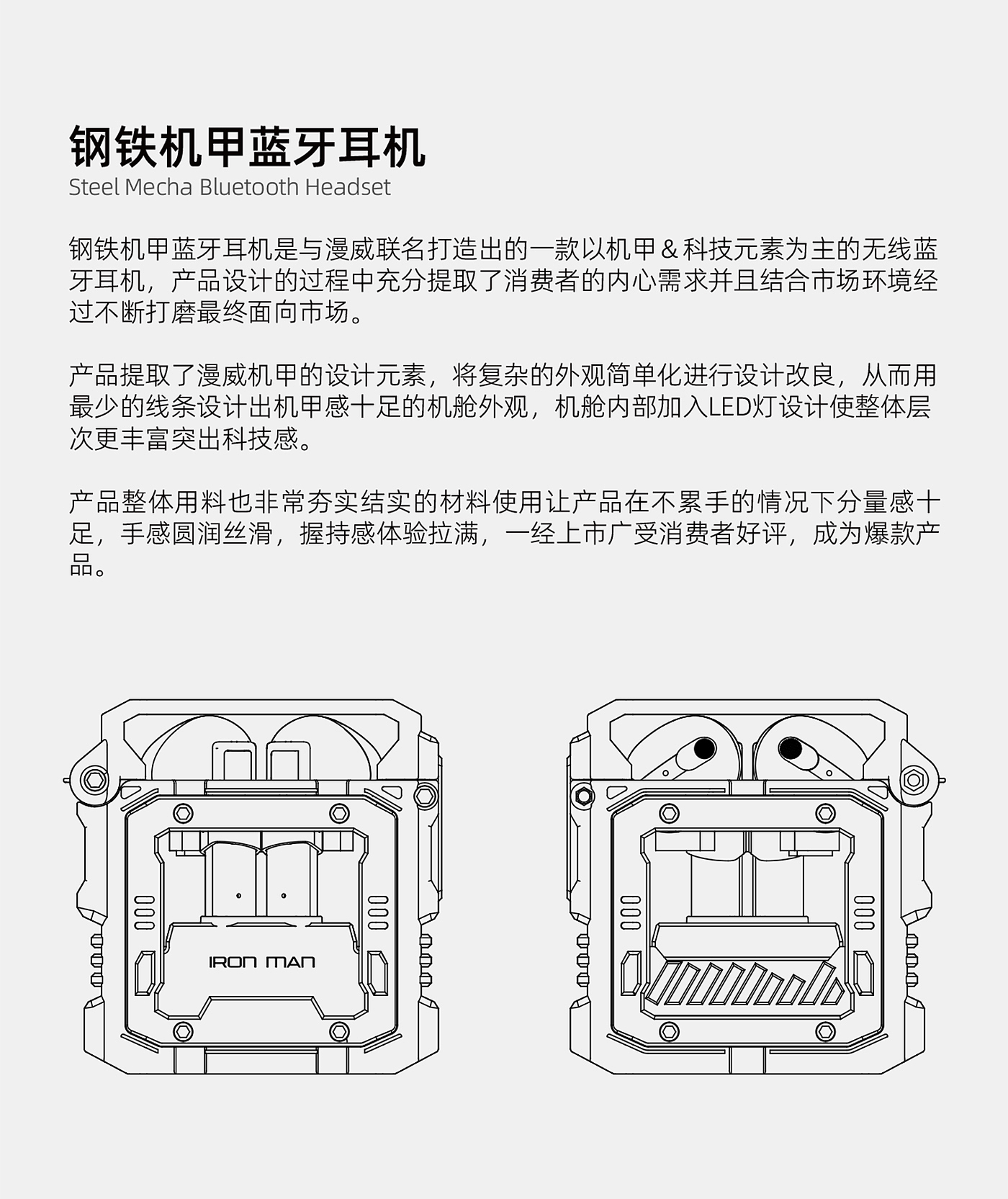 钢铁机甲蓝牙耳机
Steel Mecha Bluetooth Headset

钢铁机甲蓝牙耳机是与漫威联名打造出的一款以机甲＆科技元素为主的无线蓝牙耳机，产品设计的过程中充分提取了消费者的内心需求并且结合市场环境经过不断打磨最终面向市场。

产品提取了漫威机甲的设计元素，将复杂的外观简单化进行设计改良，从而用最少的线条设计出机甲感十足的机舱外观，机舱内部加入LED灯设计使整体层次更丰富突出科技感。

产品整体用料也非常夯实结实的材料使用让产品在不累手的情况下分量感十足，手感圆润丝滑，握持感体验拉满，一经上市广受消费者好评，成为爆款产品。

IRON MAN