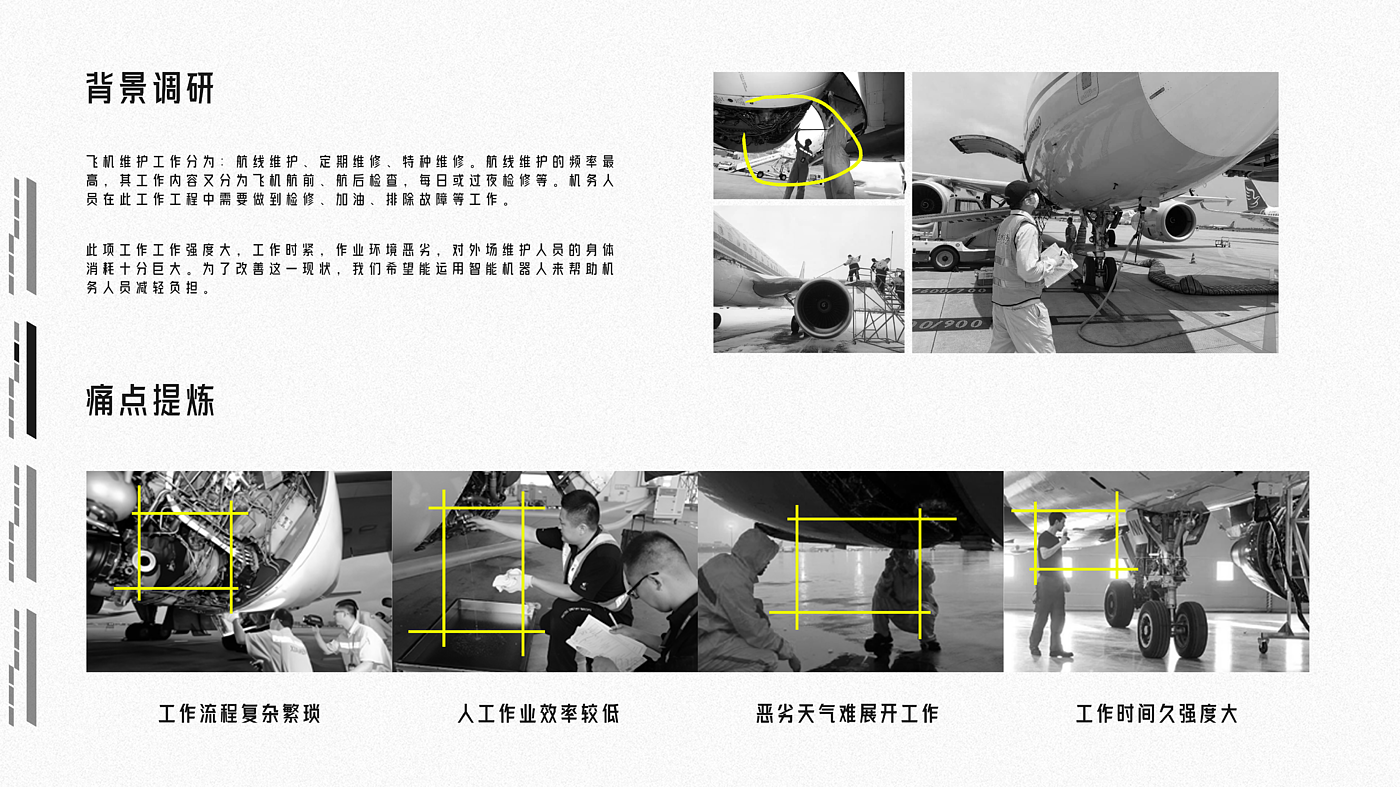 背景调研

飞机维护工作分为：航线维护、定期维修、特种维修。航线维护的频率最高，其工作内容又分为飞机航前、航后检查，每日或过夜检修等。机务人员在此工作工程中需要做到检修、加油、排除故障等工作。

此项工作工作强度大，工作时紧，作业环境恶劣，对外场维护人员的身体消耗十分巨大。为了改善这一现状，我们希望能运用智能机器人来帮助机务人员减轻负担。

痛点提炼

工作流程复杂繁琐

人工作业效率较低

恶劣天气难展开工作

工作时间久强度大